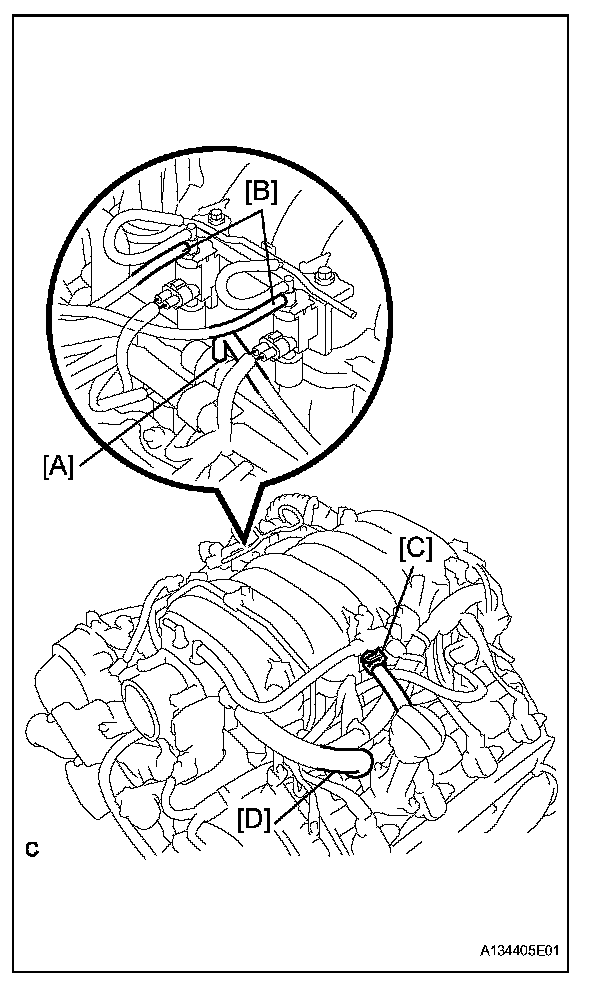 [B]

[A]

[C]

[D]

C

A134405E01