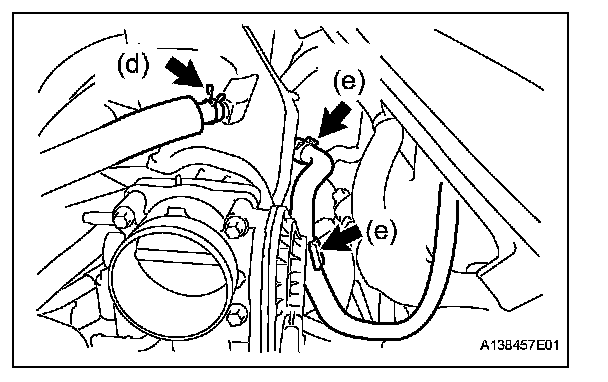 (d)

(e)

(e)

A138457E01