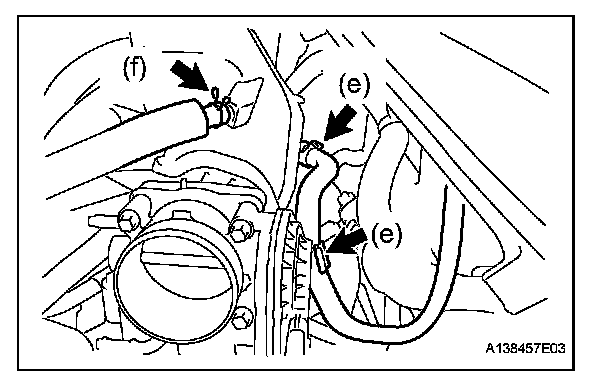 (f)
(e)
(e)
A138457E03