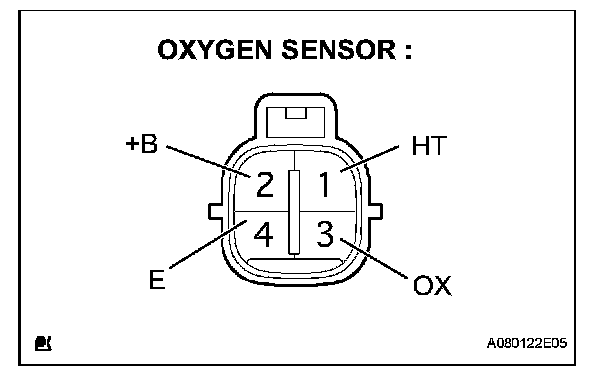 OXYGEN SENSOR :

+B
HT
2
1
4
3
E
OX

A080122E05