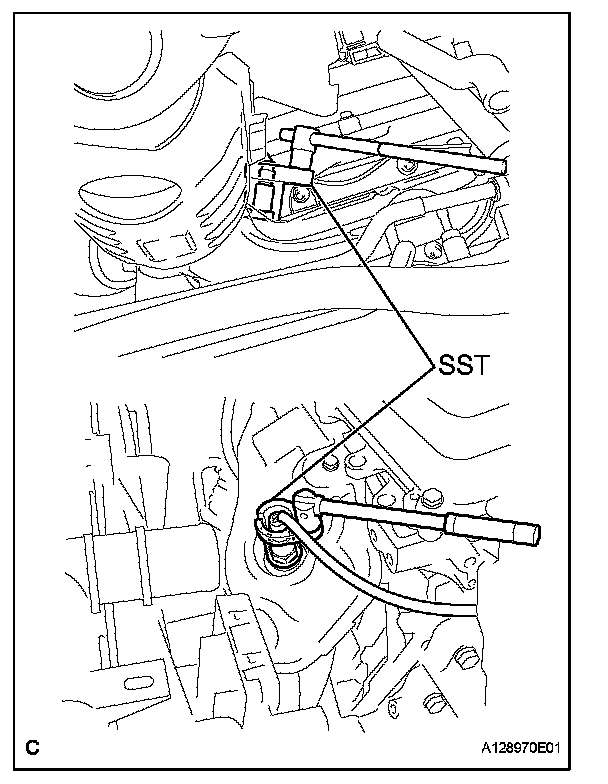 SST

C

A128970E01