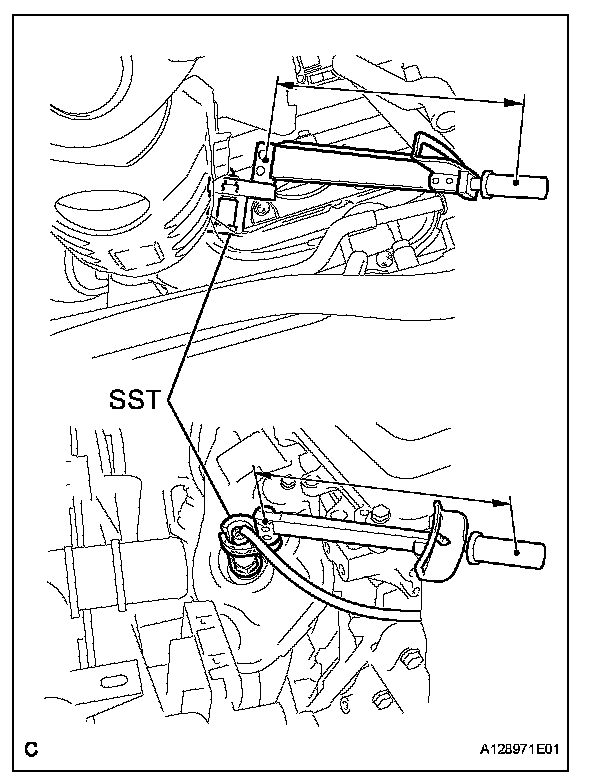 SST

C

A128971E01