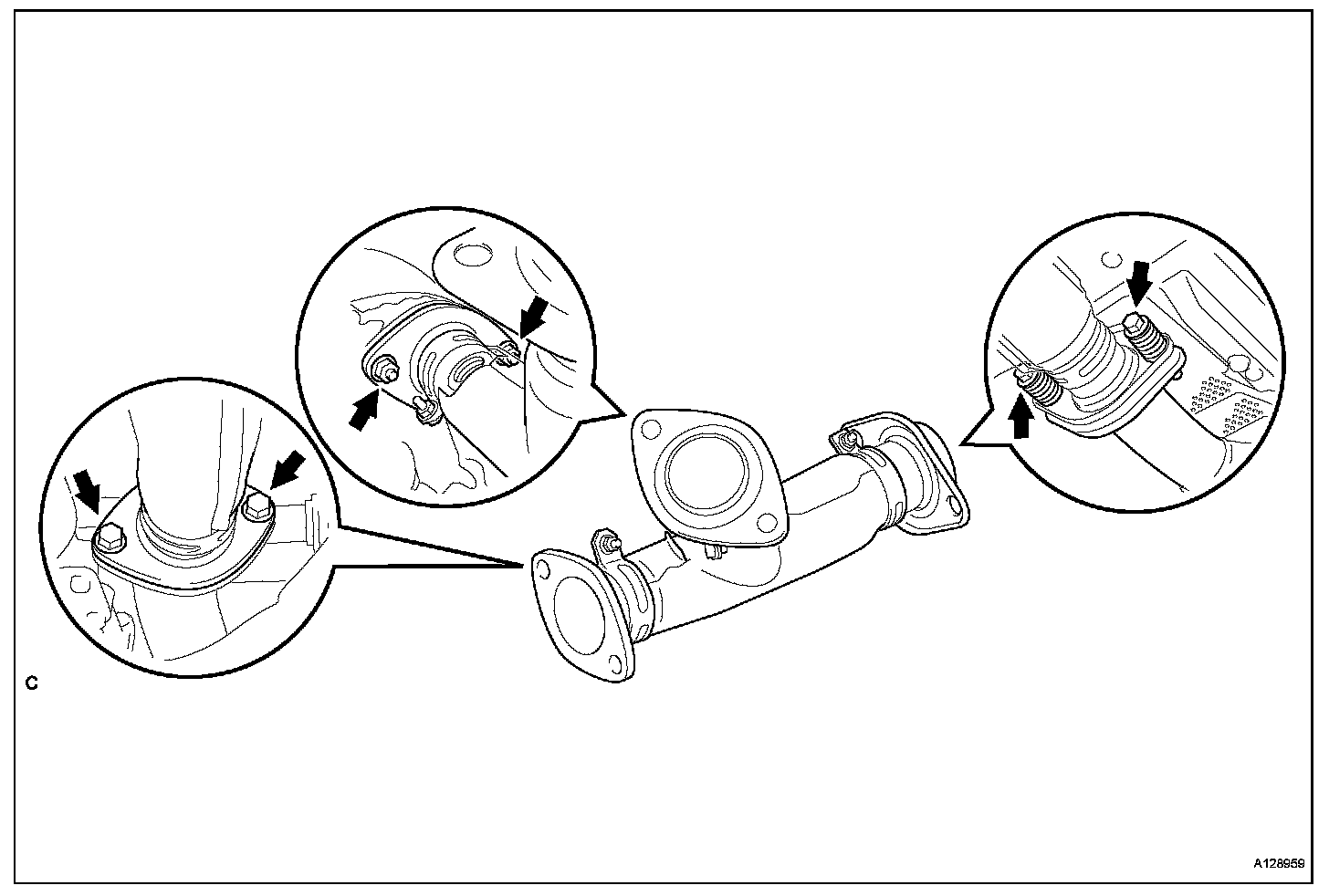 C

A128959