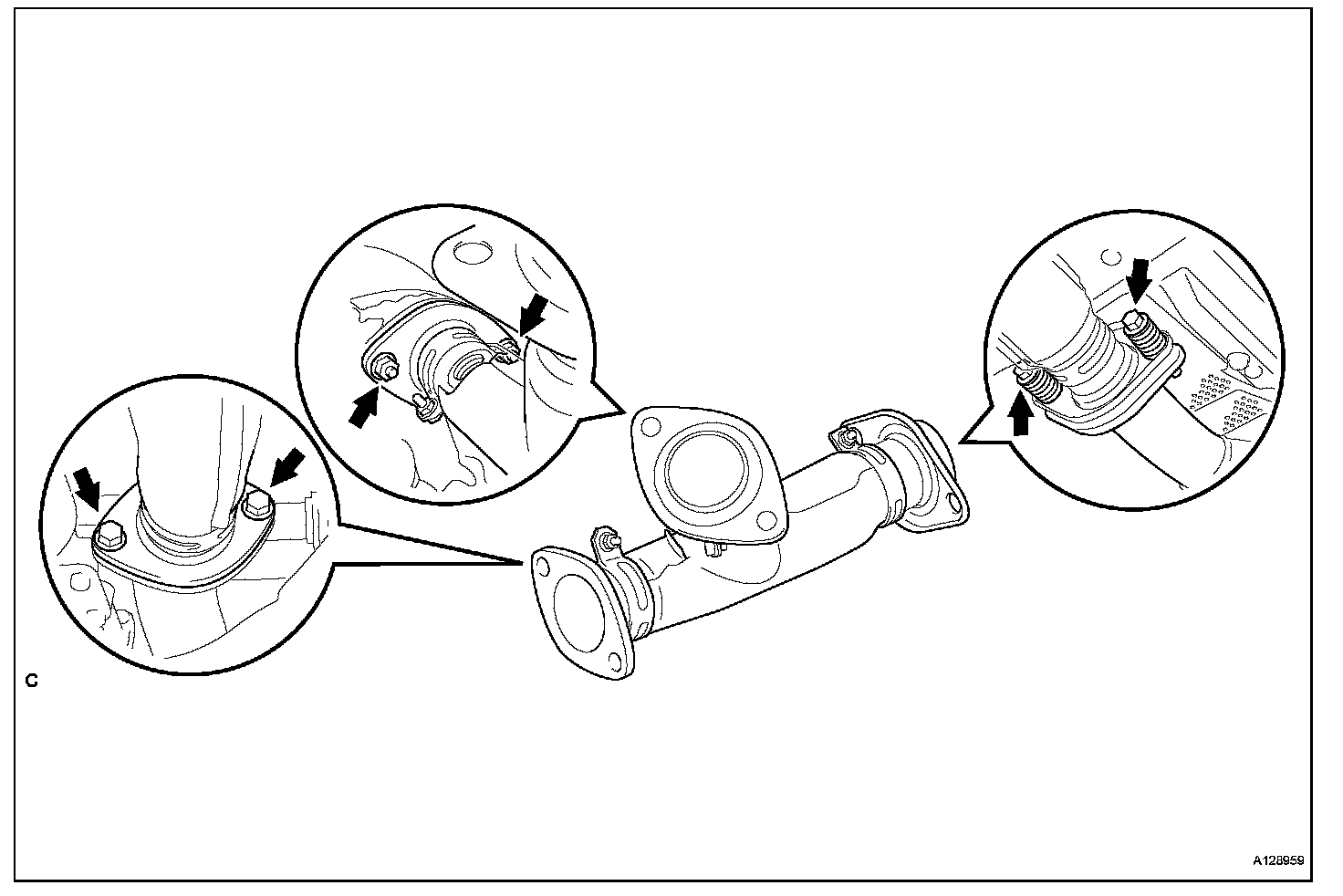 C

A128959