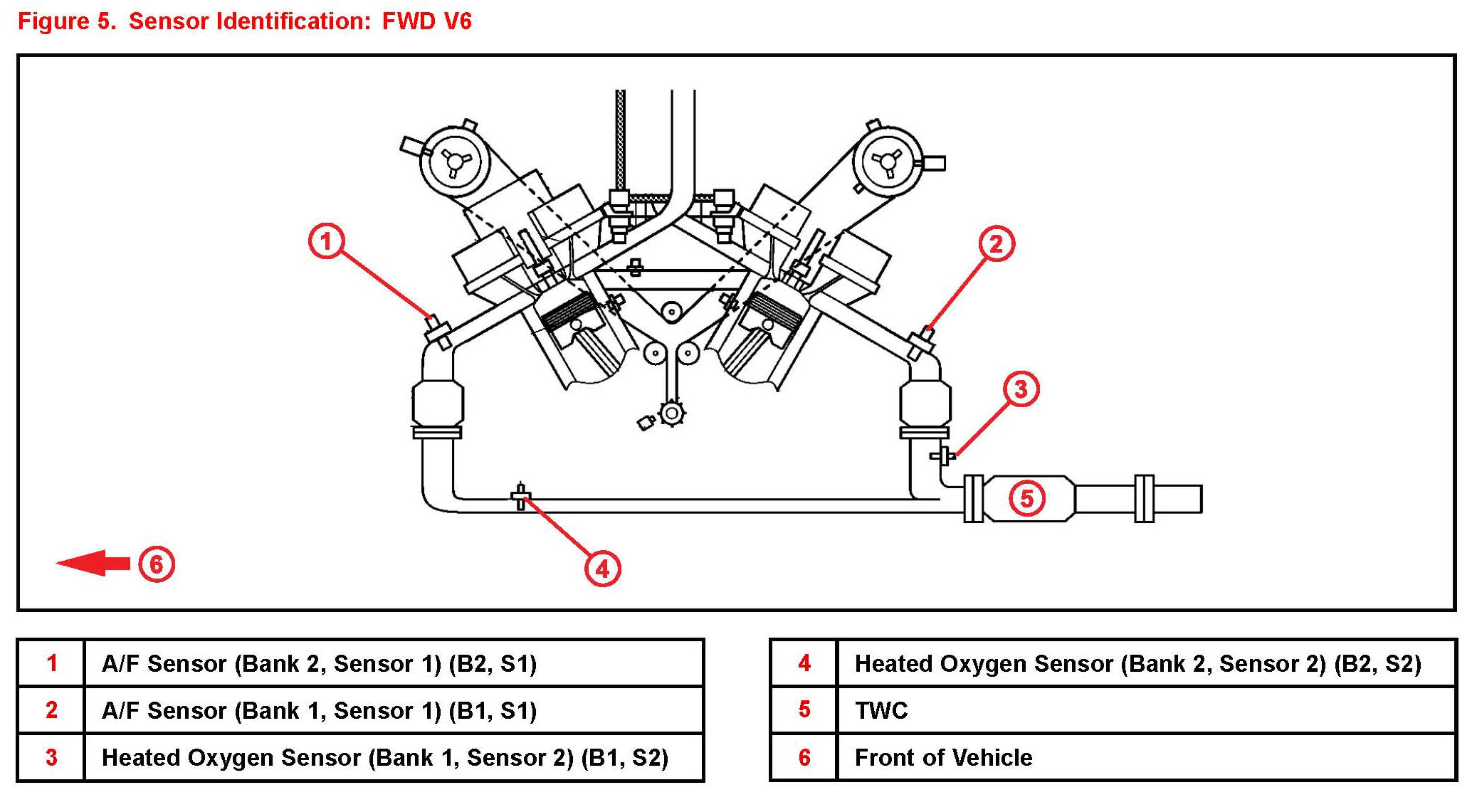 Figure 5. Sensor Identification: FWD V6

1

2

3

5

4

6

| 1 | A/F Sensor (Bank 2, Sensor 1) (B2, S1) |
|---|---|
| 2 | A/F Sensor (Bank 1, Sensor 1) (B1, S1) |
| 3 | Heated Oxygen Sensor (Bank 1, Sensor 2) (B1, S2) |

| 4 | Heated Oxygen Sensor (Bank 2, Sensor 2) (B2, S2) |
|---|---|
| 5 | TWC |
| 6 | Front of Vehicle |