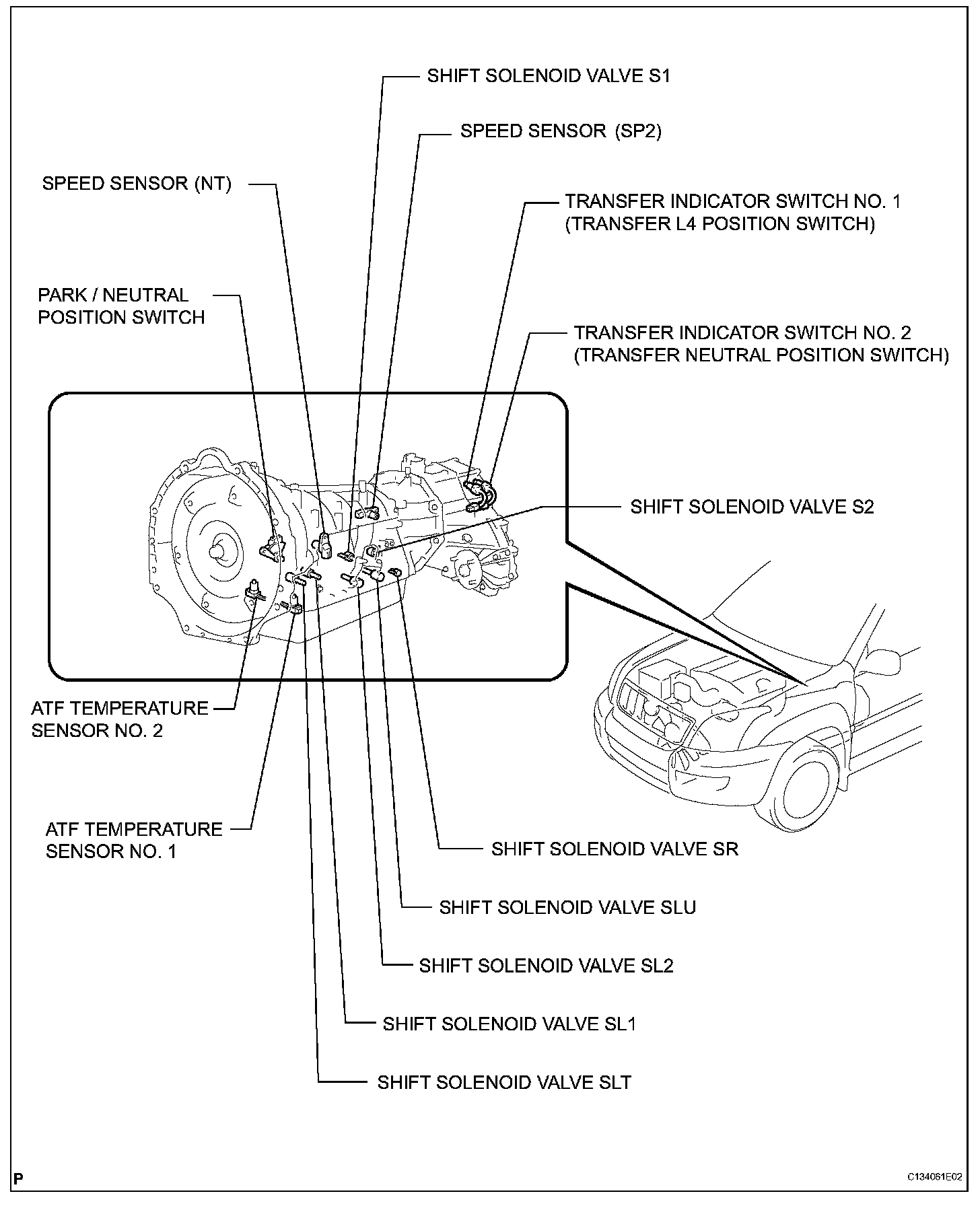 SHIFT SOLENOID VALVE S1

SPEED SENSOR (SP2)

SPEED SENSOR (NT)

TRANSFER INDICATOR SWITCH NO. 1
(TRANSFER L4 POSITION SWITCH)

PARK / NEUTRAL
POSITION SWITCH

TRANSFER INDICATOR SWITCH NO. 2
(TRANSFER NEUTRAL POSITION SWITCH)

SHIFT SOLENOID VALVE S2

ATF TEMPERATURE
SENSOR NO. 2

ATF TEMPERATURE
SENSOR NO. 1

SHIFT SOLENOID VALVE SR

SHIFT SOLENOID VALVE SLU

SHIFT SOLENOID VALVE SL2

SHIFT SOLENOID VALVE SL1

SHIFT SOLENOID VALVE SLT

P

C134061E02