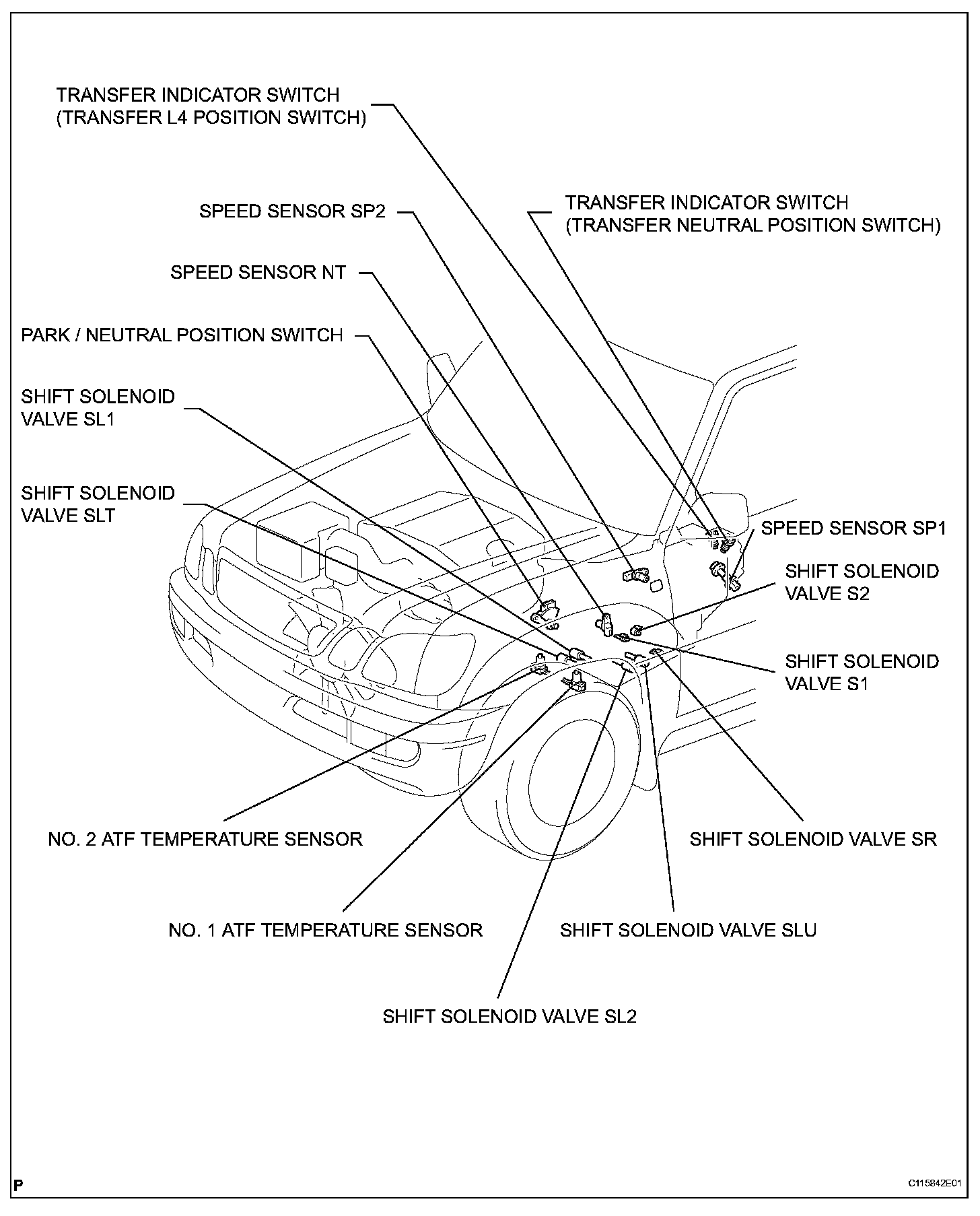 TRANSFER INDICATOR SWITCH
(TRANSFER L4 POSITION SWITCH)

SPEED SENSOR SP2

TRANSFER INDICATOR SWITCH
(TRANSFER NEUTRAL POSITION SWITCH)

SPEED SENSOR NT

PARK / NEUTRAL POSITION SWITCH

SHIFT SOLENOID VALVE SL1

SHIFT SOLENOID VALVE SLT

SPEED SENSOR SP1

SHIFT SOLENOID VALVE S2

SHIFT SOLENOID VALVE S1

NO. 2 ATF TEMPERATURE SENSOR

SHIFT SOLENOID VALVE SR

NO. 1 ATF TEMPERATURE SENSOR

SHIFT SOLENOID VALVE SLU

SHIFT SOLENOID VALVE SL2

P

C115842E01