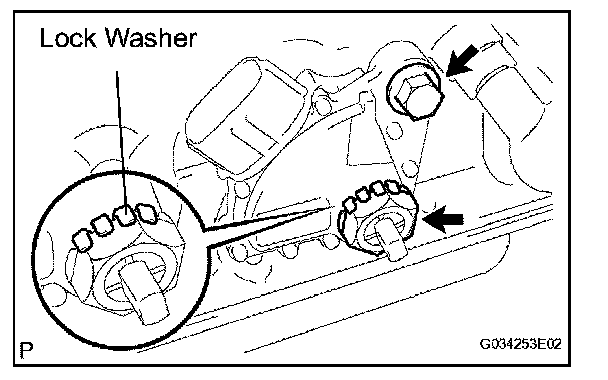 Lock Washer

P

G034253E02