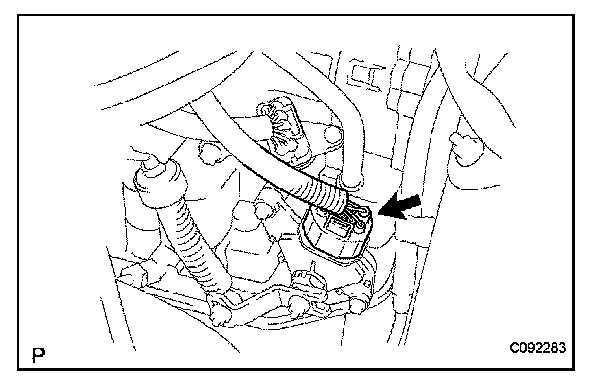 P

C092283