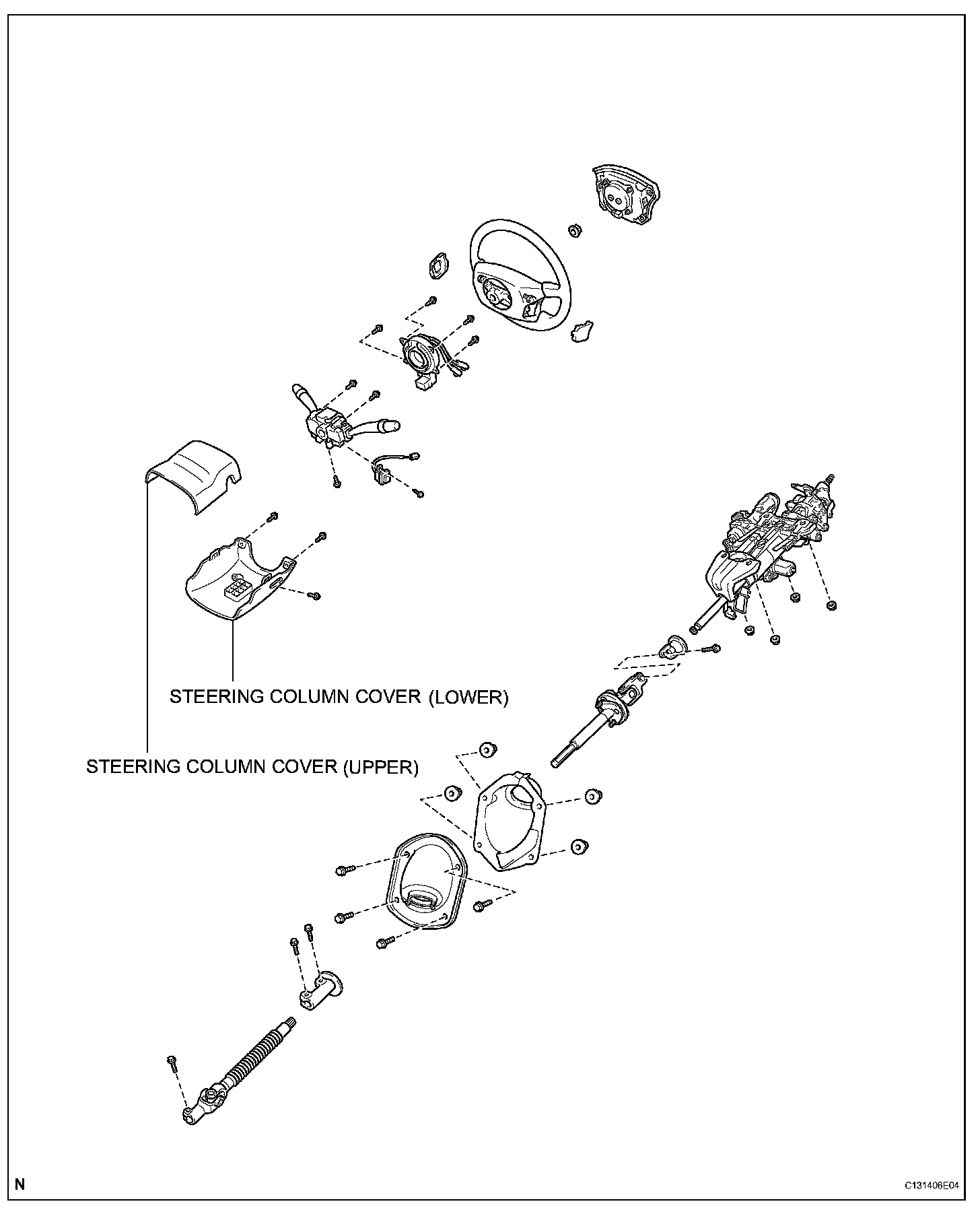 STEERING COLUMN COVER (LOWER)

STEERING COLUMN COVER (UPPER)

N

C131406E04