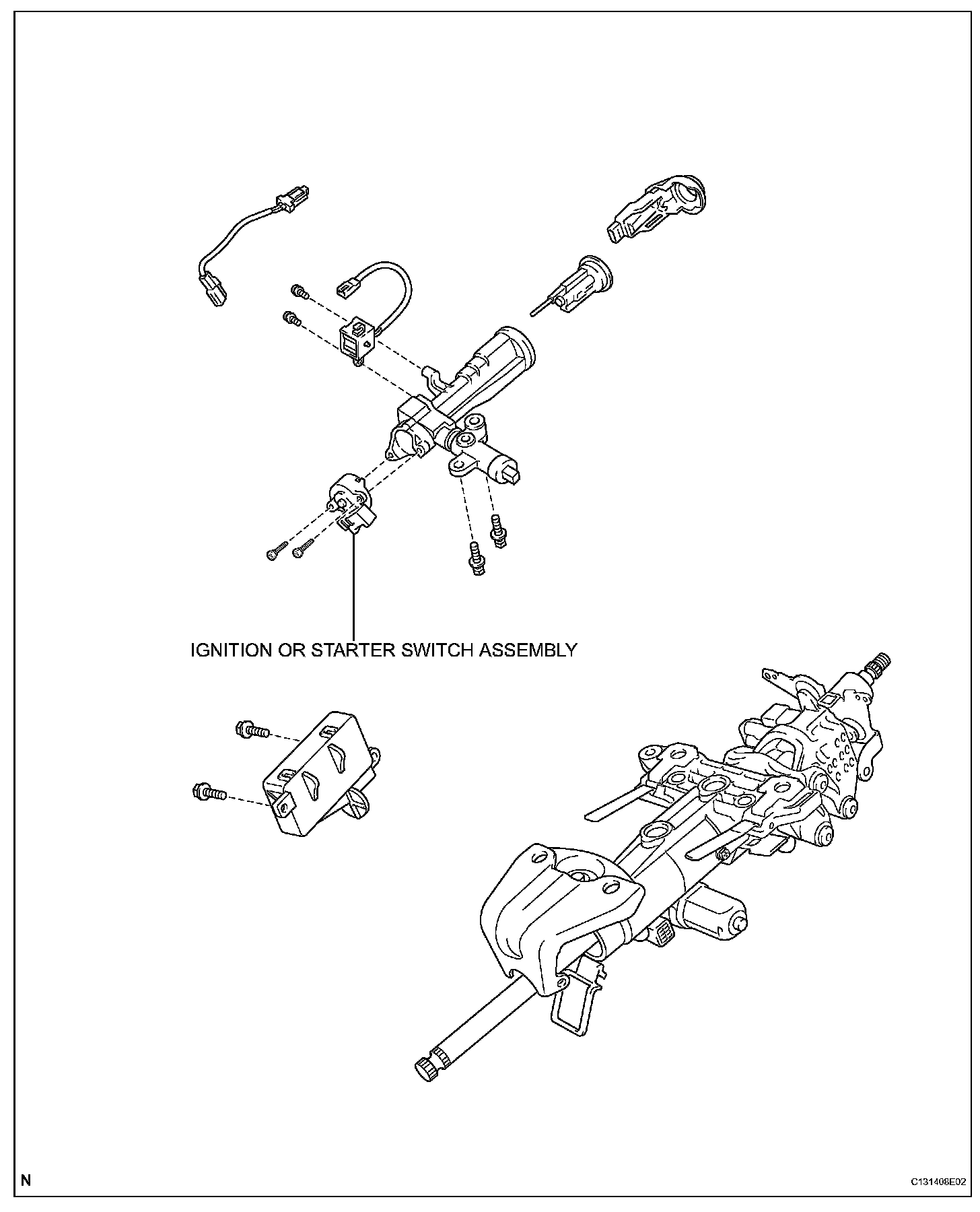 IGNITION OR STARTER SWITCH ASSEMBLY

N

C131408E02