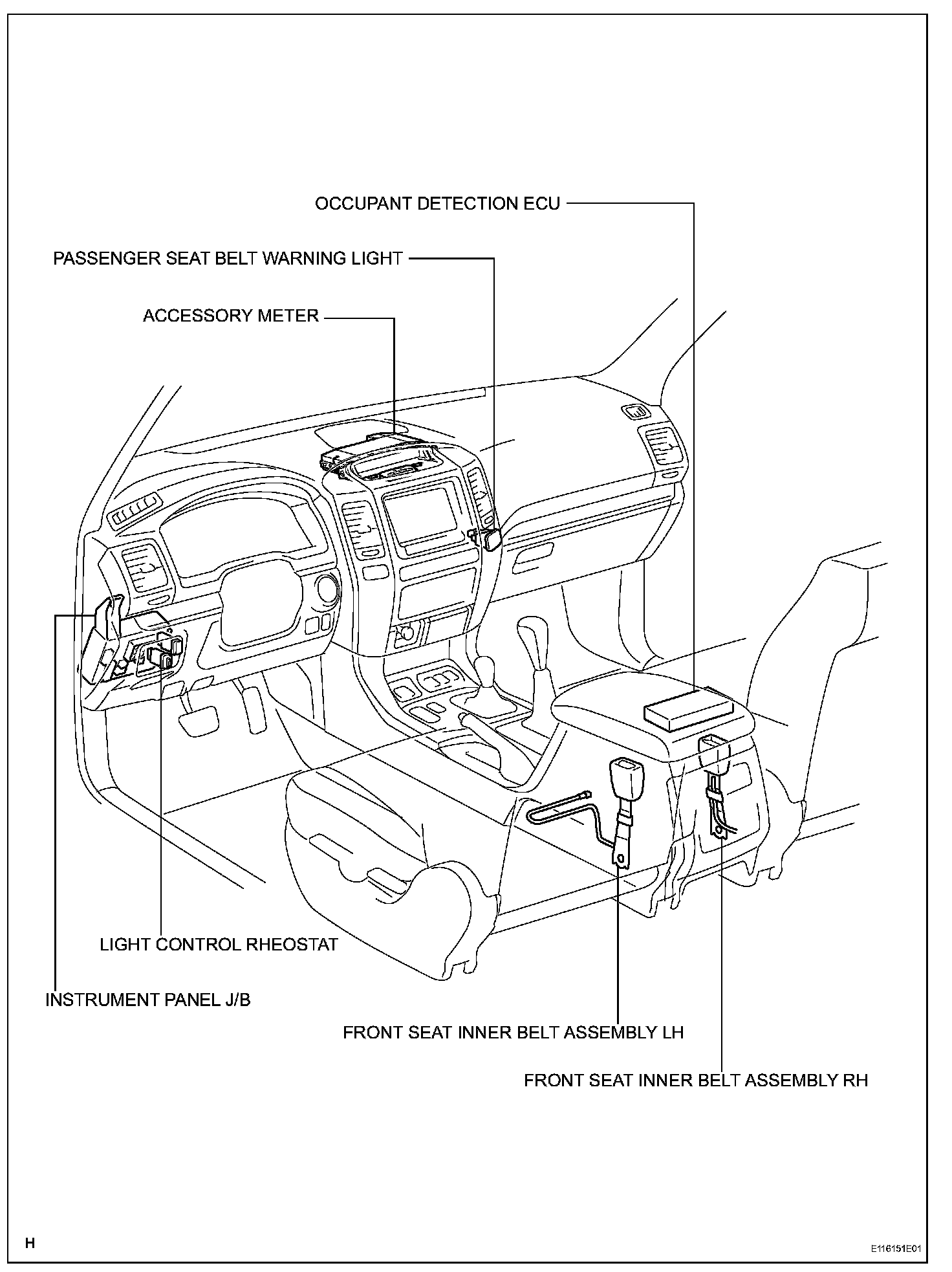 OCCUPANT DETECTION ECU

PASSENGER SEAT BELT WARNING LIGHT

ACCESSORY METER

LIGHT CONTROL RHEOSTAT

INSTRUMENT PANEL J/B

FRONT SEAT INNER BELT ASSEMBLY LH

FRONT SEAT INNER BELT ASSEMBLY RH

H

E116151E01