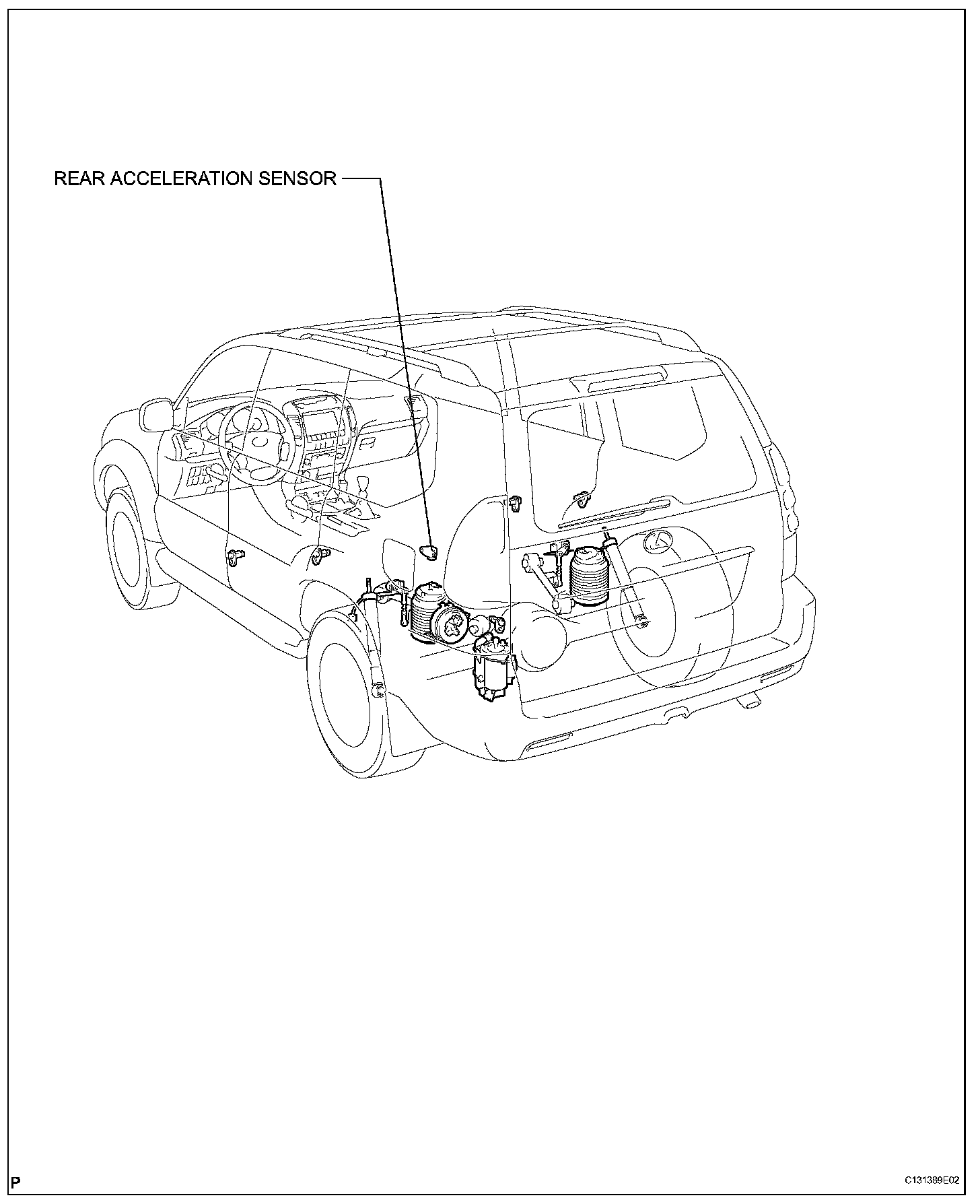 REAR ACCELERATION SENSOR

P

C131389E02