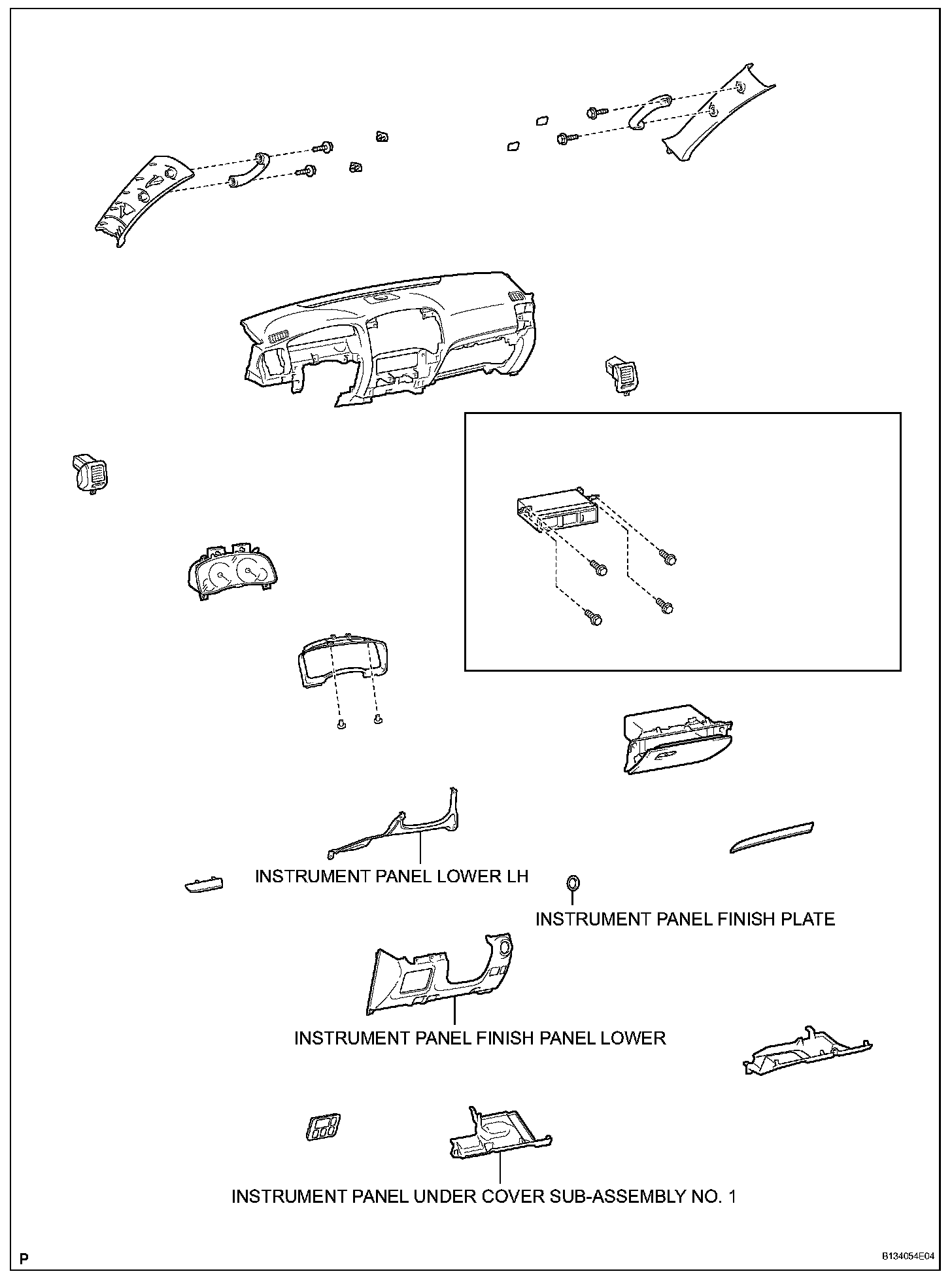 INSTRUMENT PANEL LOWER LH

INSTRUMENT PANEL FINISH PLATE

INSTRUMENT PANEL FINISH PANEL LOWER

INSTRUMENT PANEL UNDER COVER SUB-ASSEMBLY NO. 1

P

B134054E04