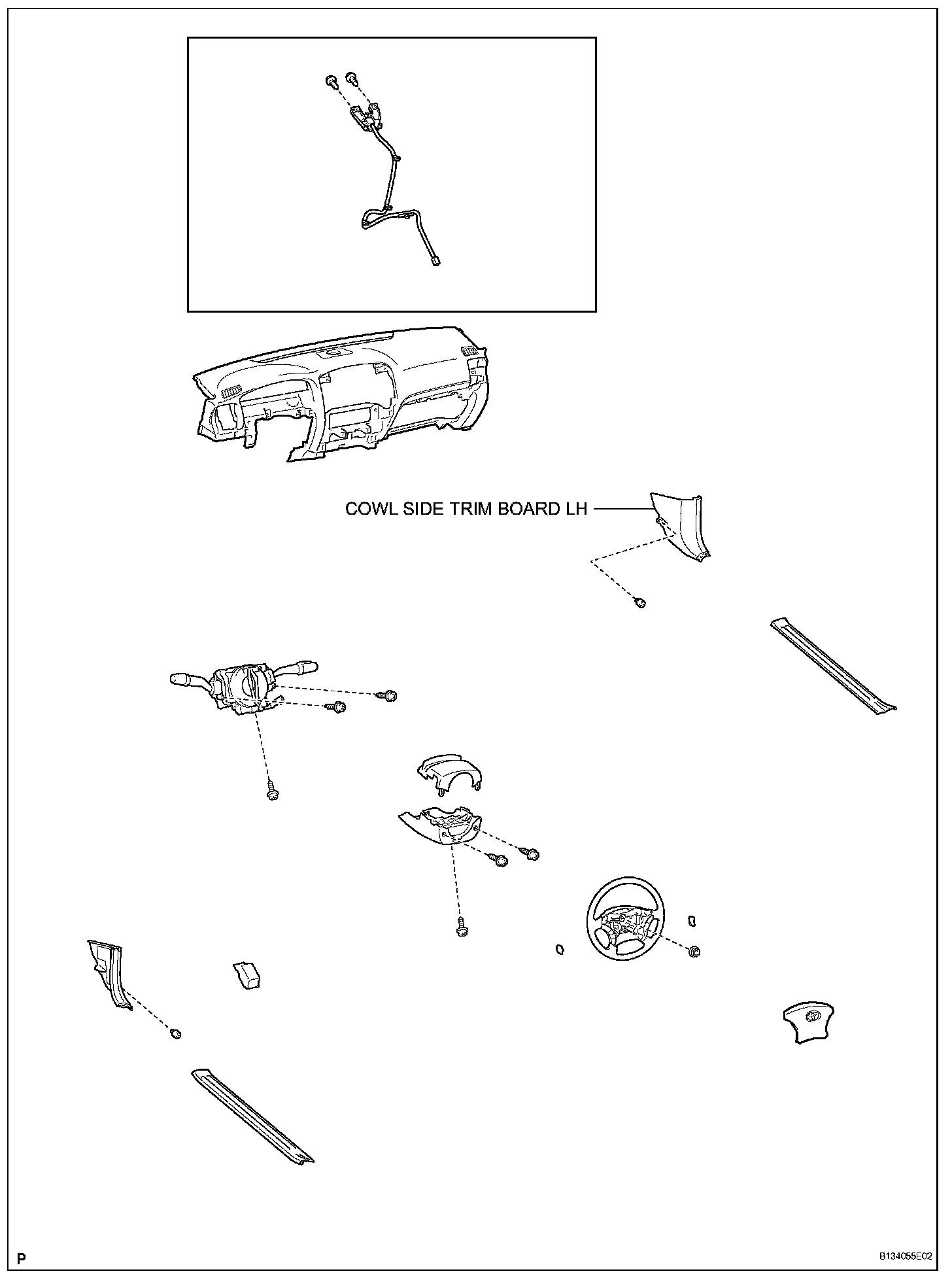 COWL SIDE TRIM BOARD LH

P

B134055E02