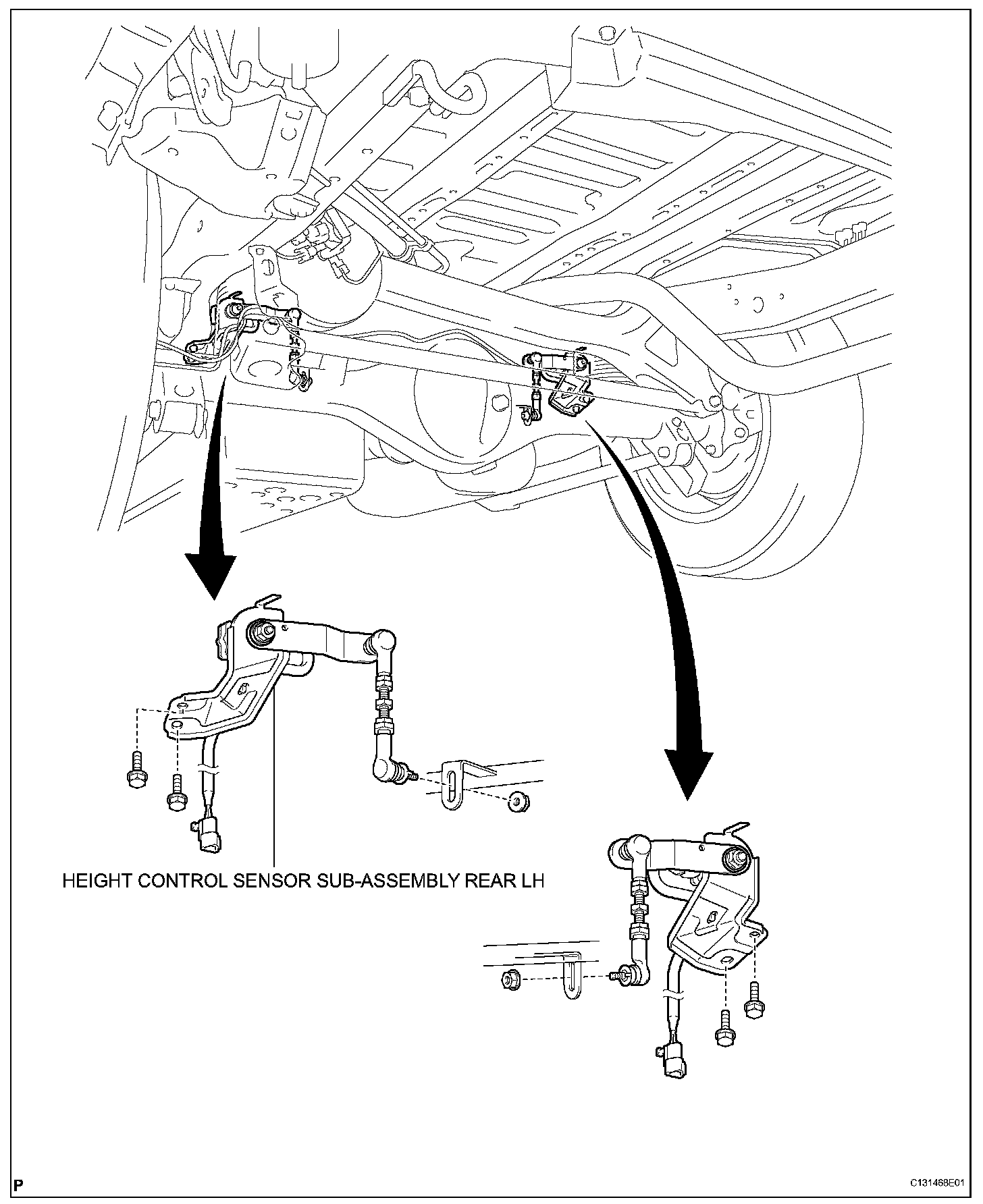 HEIGHT CONTROL SENSOR SUB-ASSEMBLY REAR LH

P

C131468E01