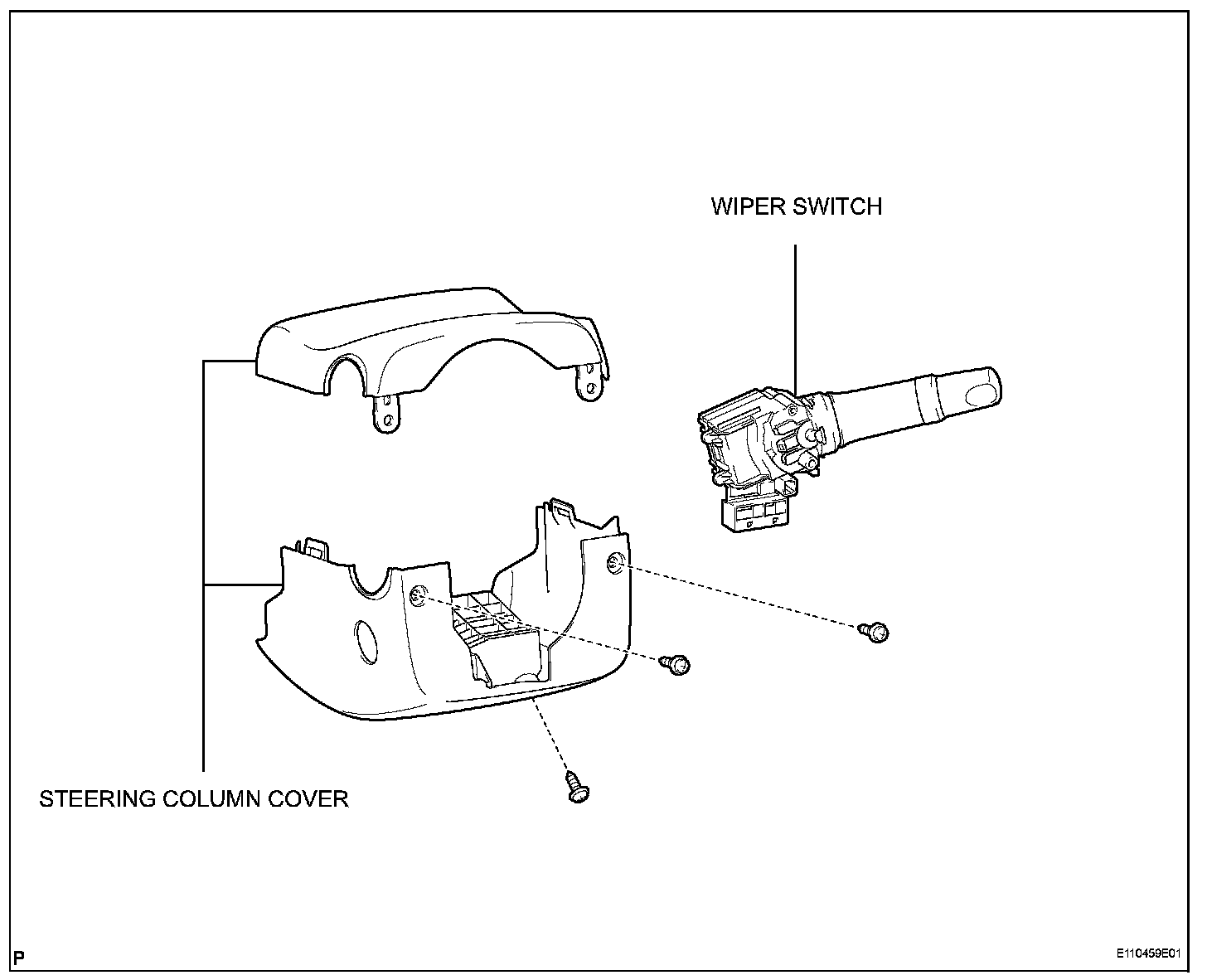 WIPER SWITCH

STEERING COLUMN COVER

P

E110459E01