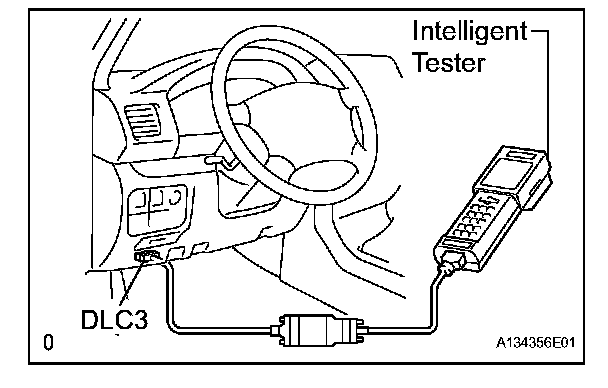 Intelligent Tester

DLC3

0

A134356E01