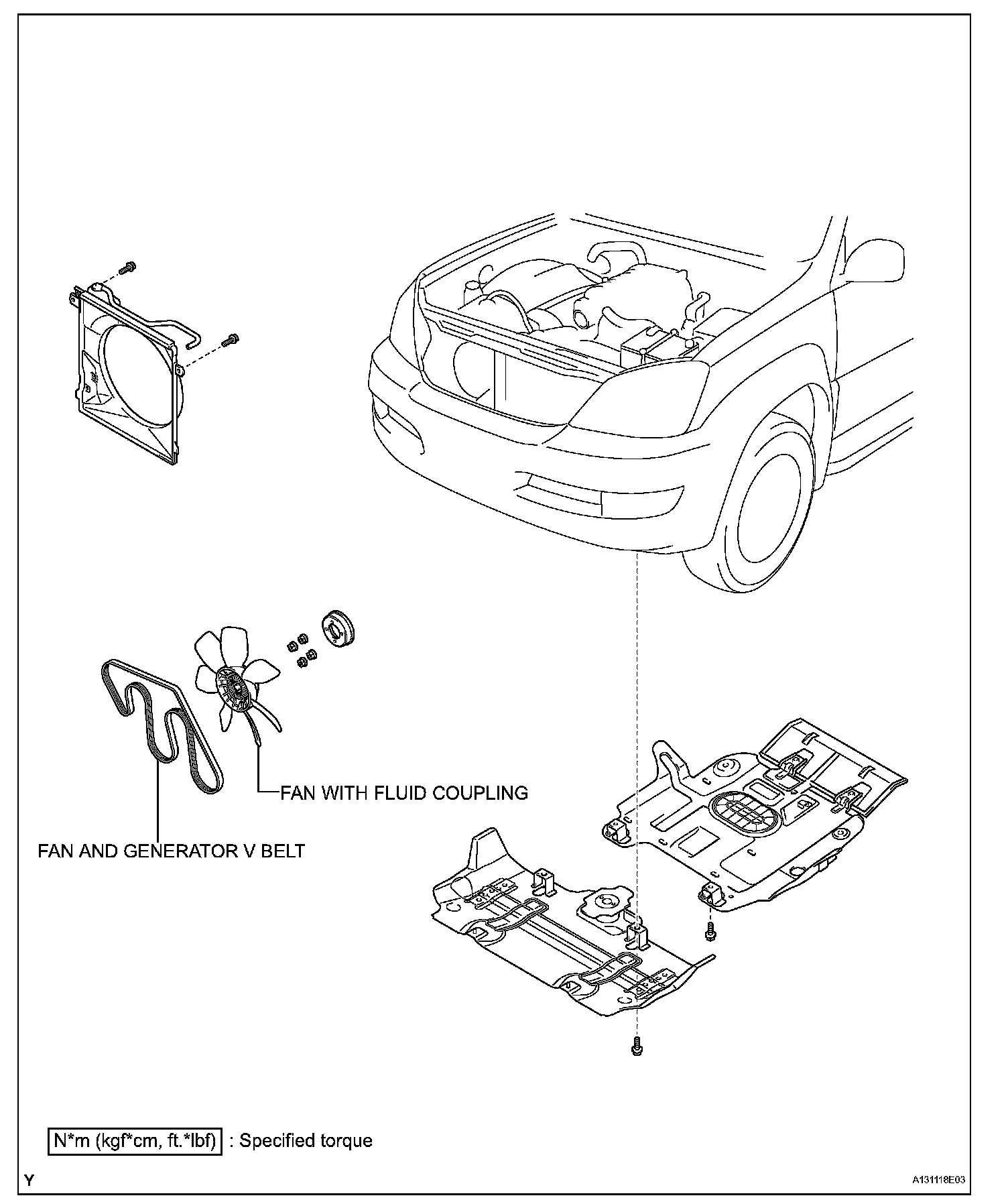 FAN WITH FLUID COUPLING

FAN AND GENERATOR V BELT

N*m (kgf*cm, ft.*lbf) : Specified torque

Y

A131118E03