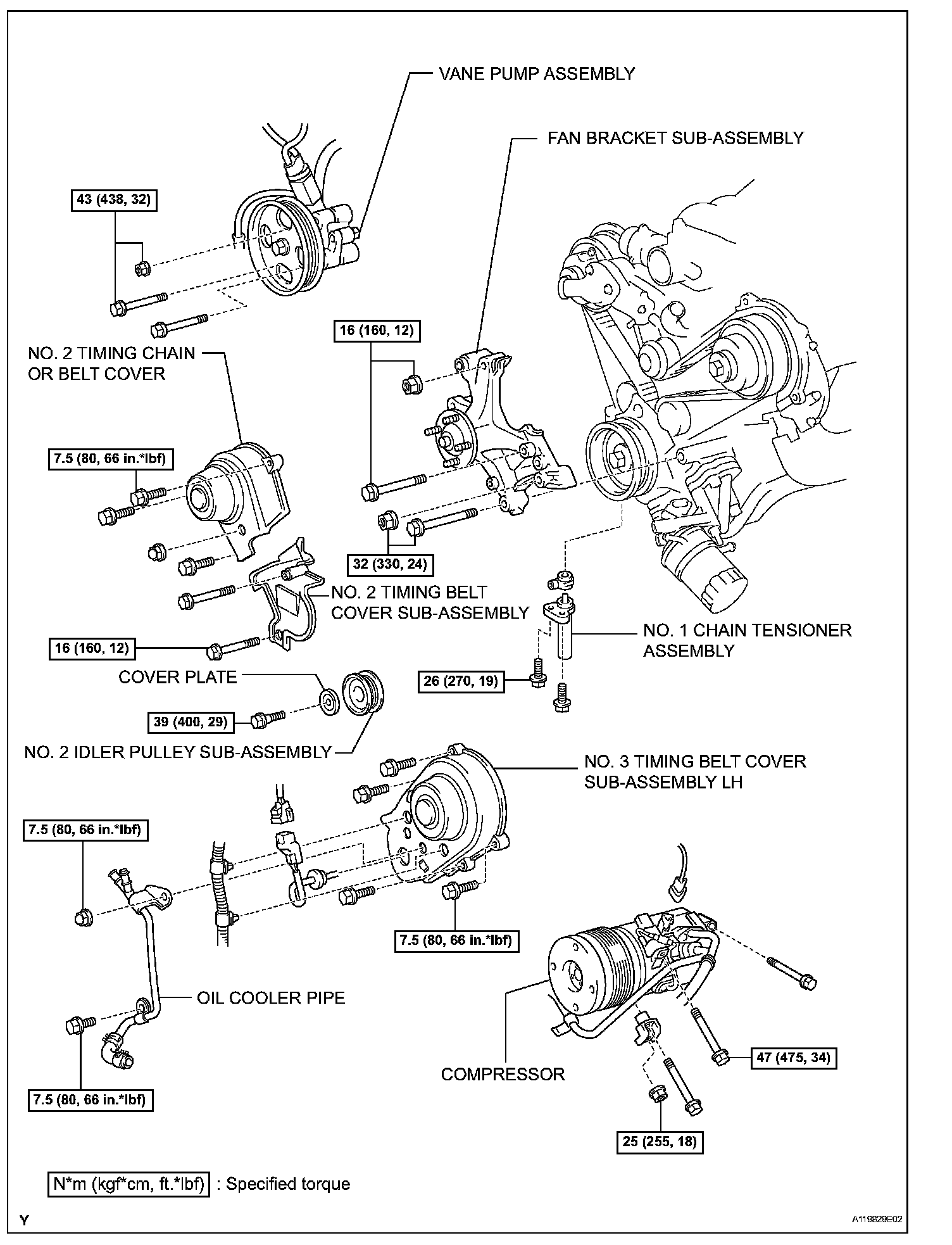 VANE PUMP ASSEMBLY

FAN BRACKET SUB-ASSEMBLY

43 (438, 32)

16 (160, 12)

NO. 2 TIMING CHAIN OR BELT COVER

7.5 (80, 66 in.*lbf)

32 (330, 24)

NO. 2 TIMING BELT COVER SUB-ASSEMBLY

NO. 1 CHAIN TENSIONER ASSEMBLY

16 (160, 12)

COVER PLATE

26 (270, 19)

39 (400, 29)

NO. 2 IDLER PULLEY SUB-ASSEMBLY

NO. 3 TIMING BELT COVER SUB-ASSEMBLY LH

7.5 (80, 66 in.*lbf)

7.5 (80, 66 in.*lbf)

OIL COOLER PIPE

COMPRESSOR

47 (475, 34)

7.5 (80, 66 in.*lbf)

25 (255, 18)

N*m (kgf*cm, ft.*lbf) : Specified torque

Y

A119829E02