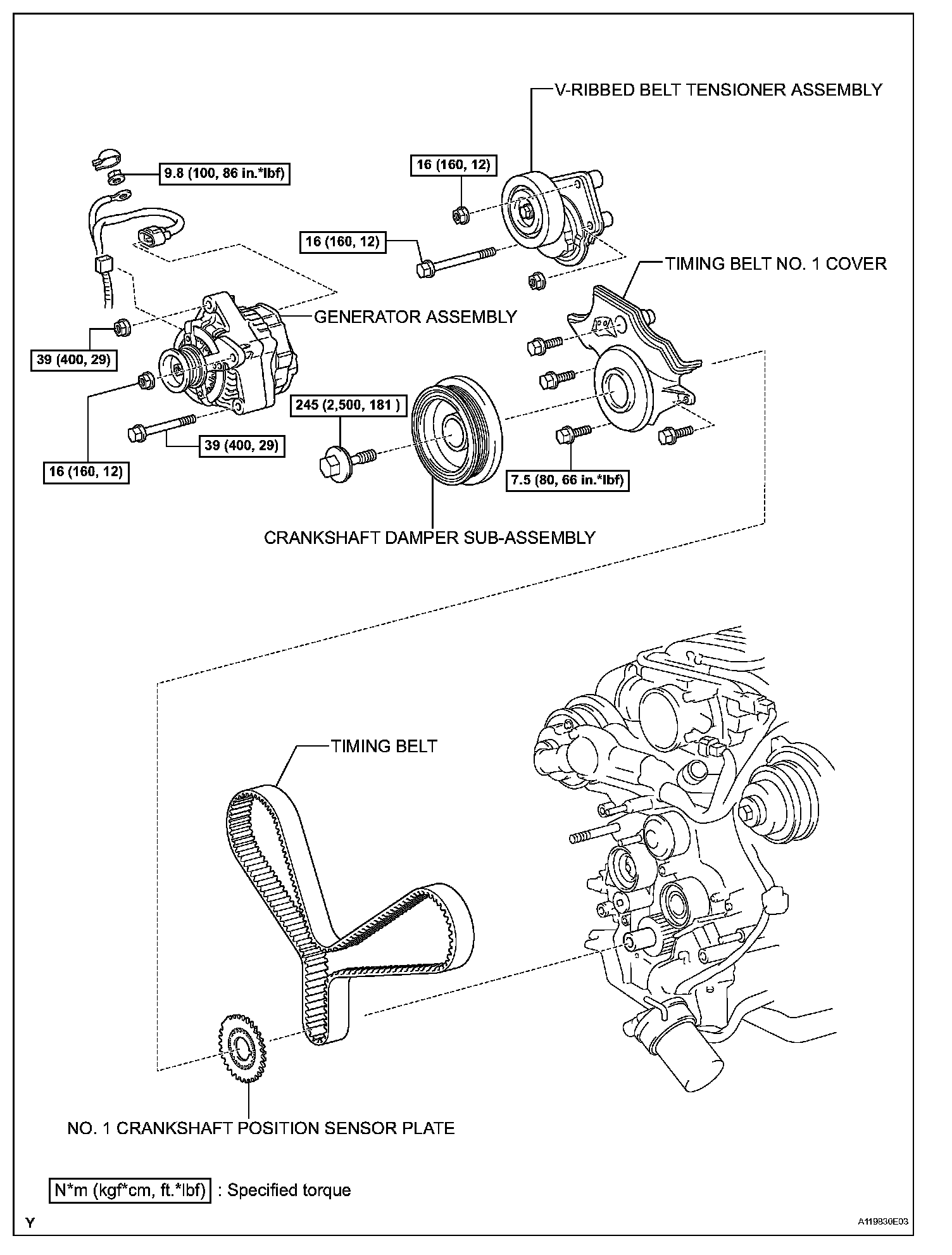 V-RIBBED BELT TENSIONER ASSEMBLY

9.8 (100, 86 in.*lbf)

16 (160, 12)

16 (160, 12)

TIMING BELT NO. 1 COVER

GENERATOR ASSEMBLY

39 (400, 29)

245 (2,500, 181 )

39 (400, 29)

16 (160, 12)

7.5 (80, 66 in.*lbf)

CRANKSHAFT DAMPER SUB-ASSEMBLY

TIMING BELT

NO. 1 CRANKSHAFT POSITION SENSOR PLATE

N*m (kgf*cm, ft.*lbf) : Specified torque

Y

A119830E03