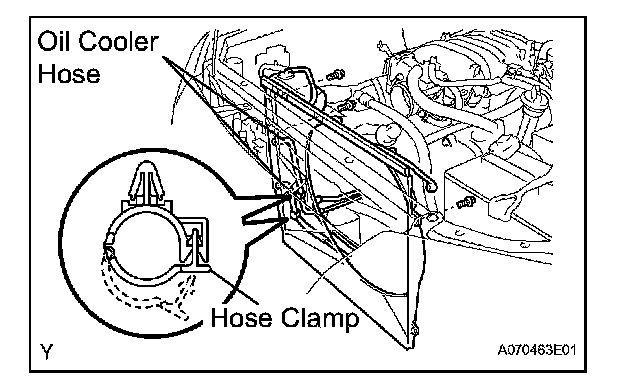 Oil Cooler Hose

Hose Clamp

Y

A070463E01