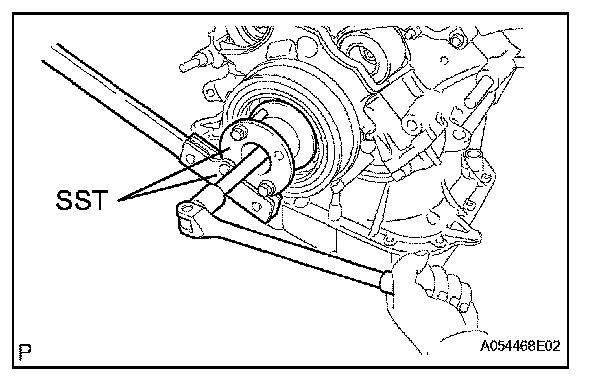 SST

P

A054468E02