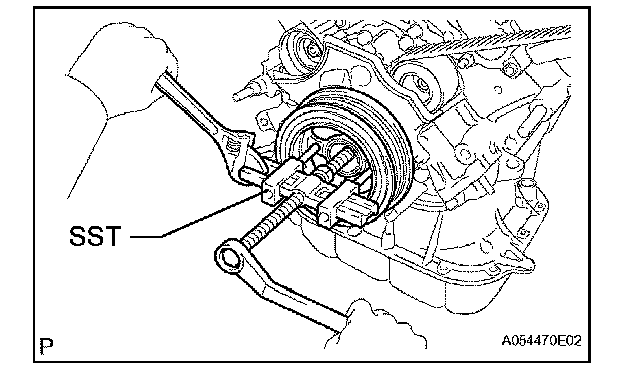 SST

P

A054470E02