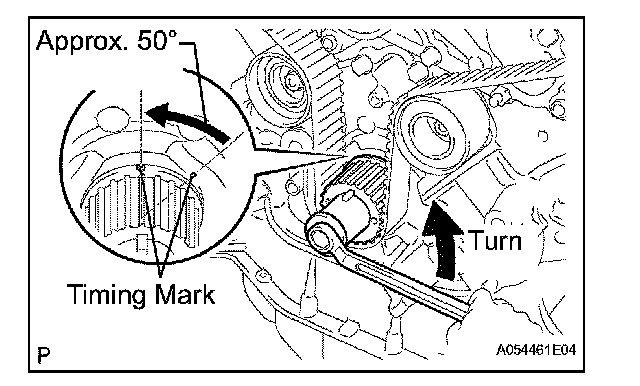 Approx. 50°

Turn

Timing Mark

P

A054461E04