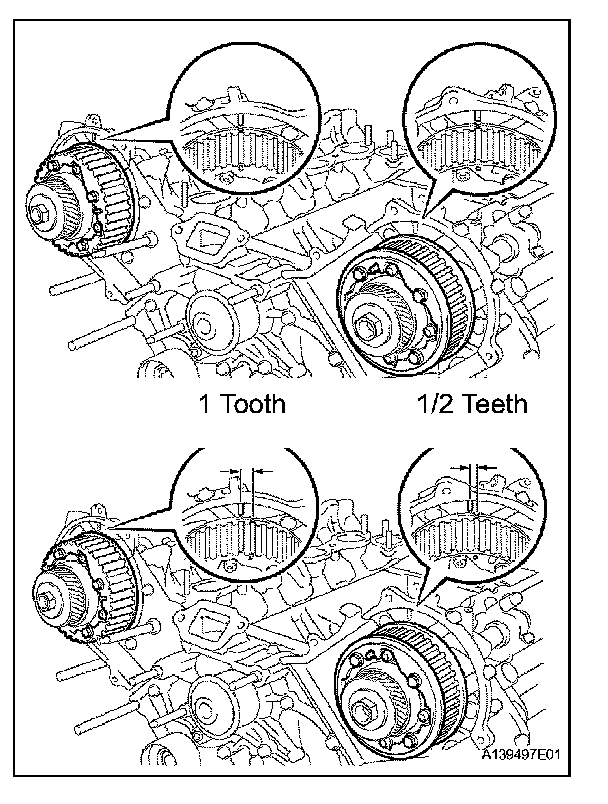 1 Tooth

1/2 Teeth

A139497E01