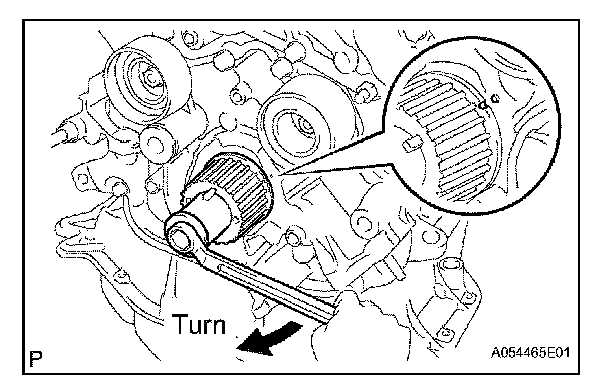 Turn

P

A054465E01