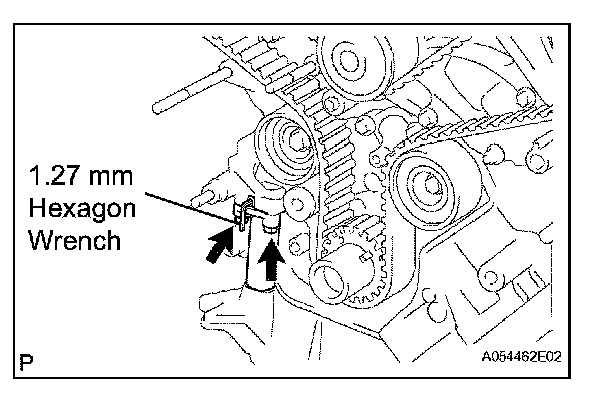 1.27 mm Hexagon Wrench

P

A054462E02