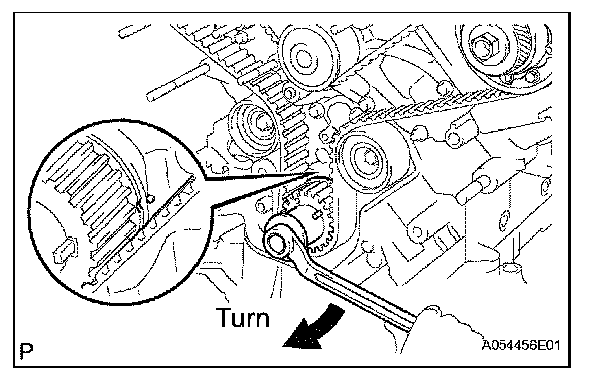 Turn

P

A054456E01