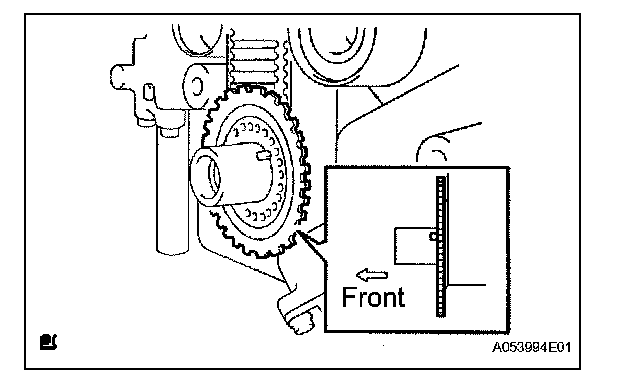 Front

A053994E01