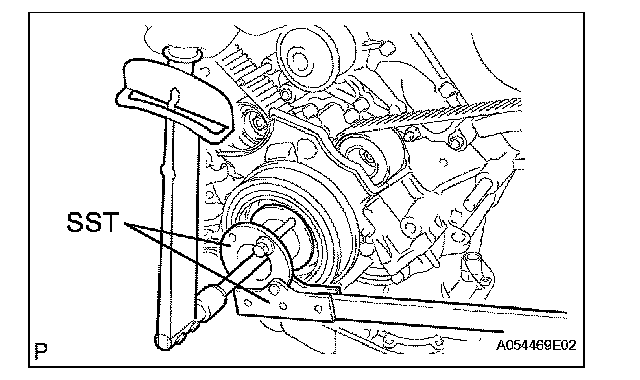 SST

P

A054469E02