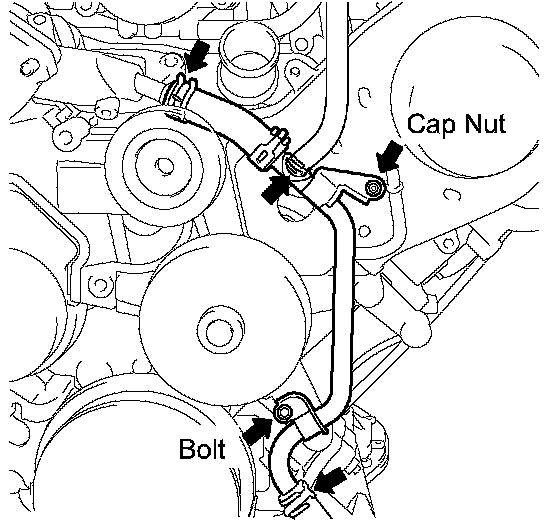 Cap Nut

Bolt