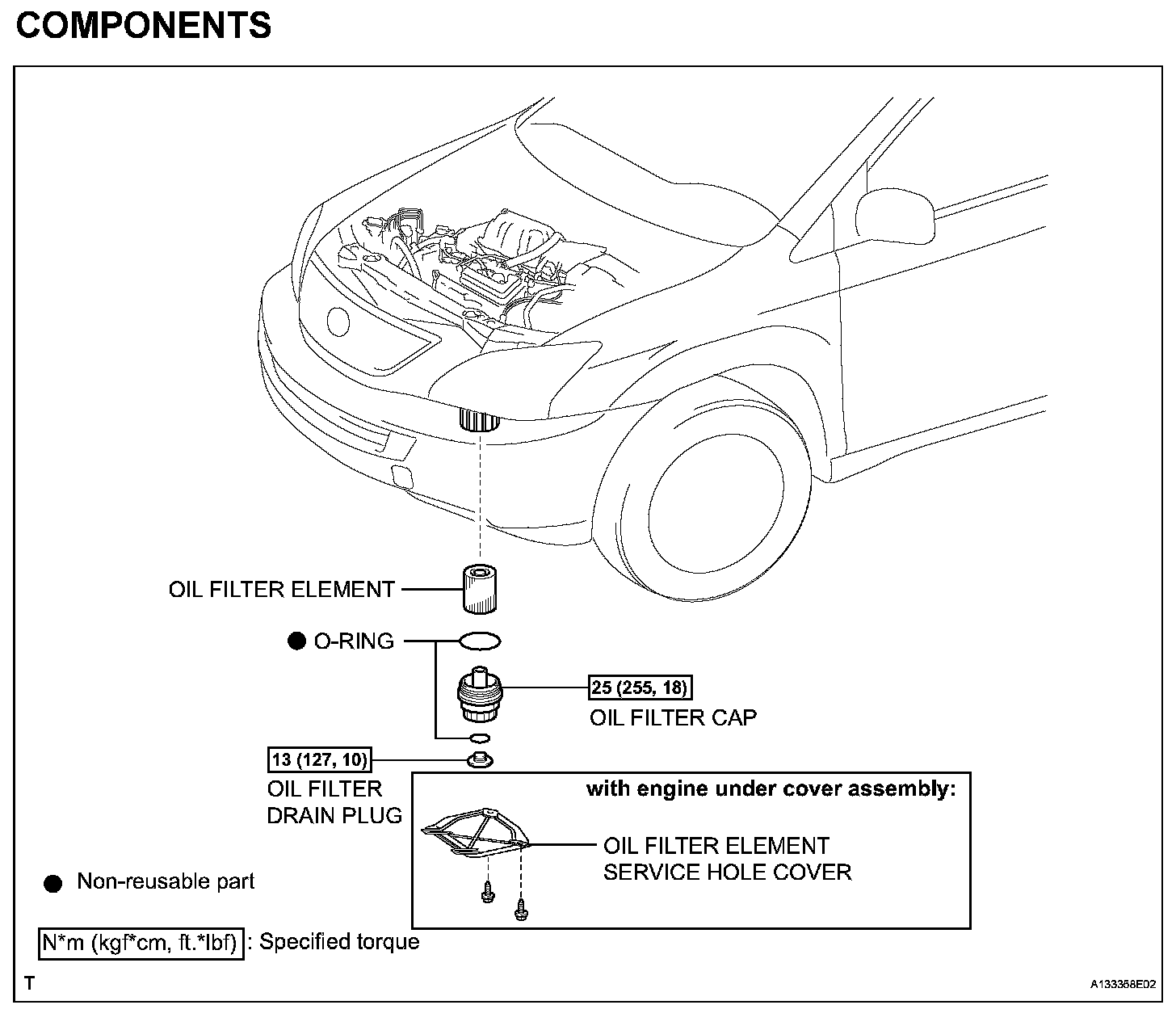 COMPONENTS

OIL FILTER ELEMENT

● O-RING

25 (255, 18)

OIL FILTER CAP

13 (127, 10)

OIL FILTER DRAIN PLUG

with engine under cover assembly:

OIL FILTER ELEMENT SERVICE HOLE COVER

● Non-reusable part

N*m (kgf*cm, ft.*lbf) : Specified torque

T

A133358E02