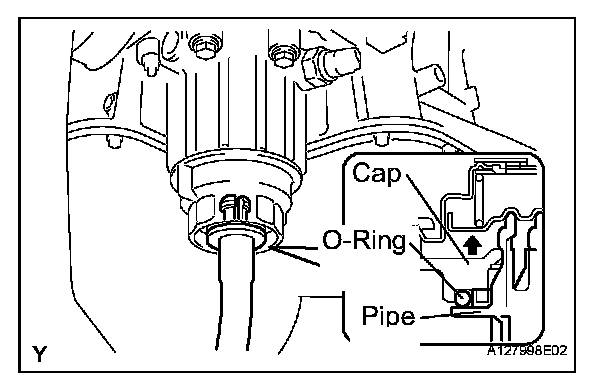 Cap

O-Ring

Pipe

Y

A127998E02