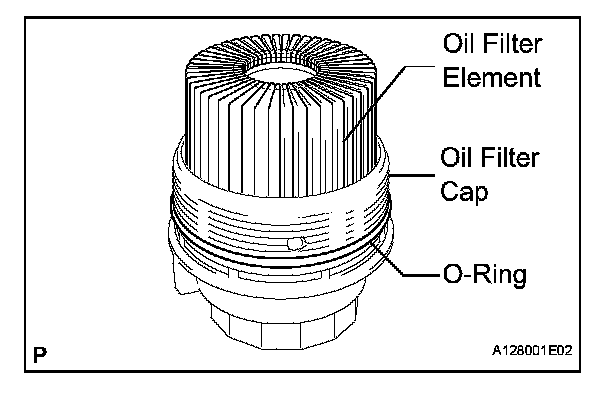 Oil Filter Element

Oil Filter Cap

O-Ring

P

A128001E02