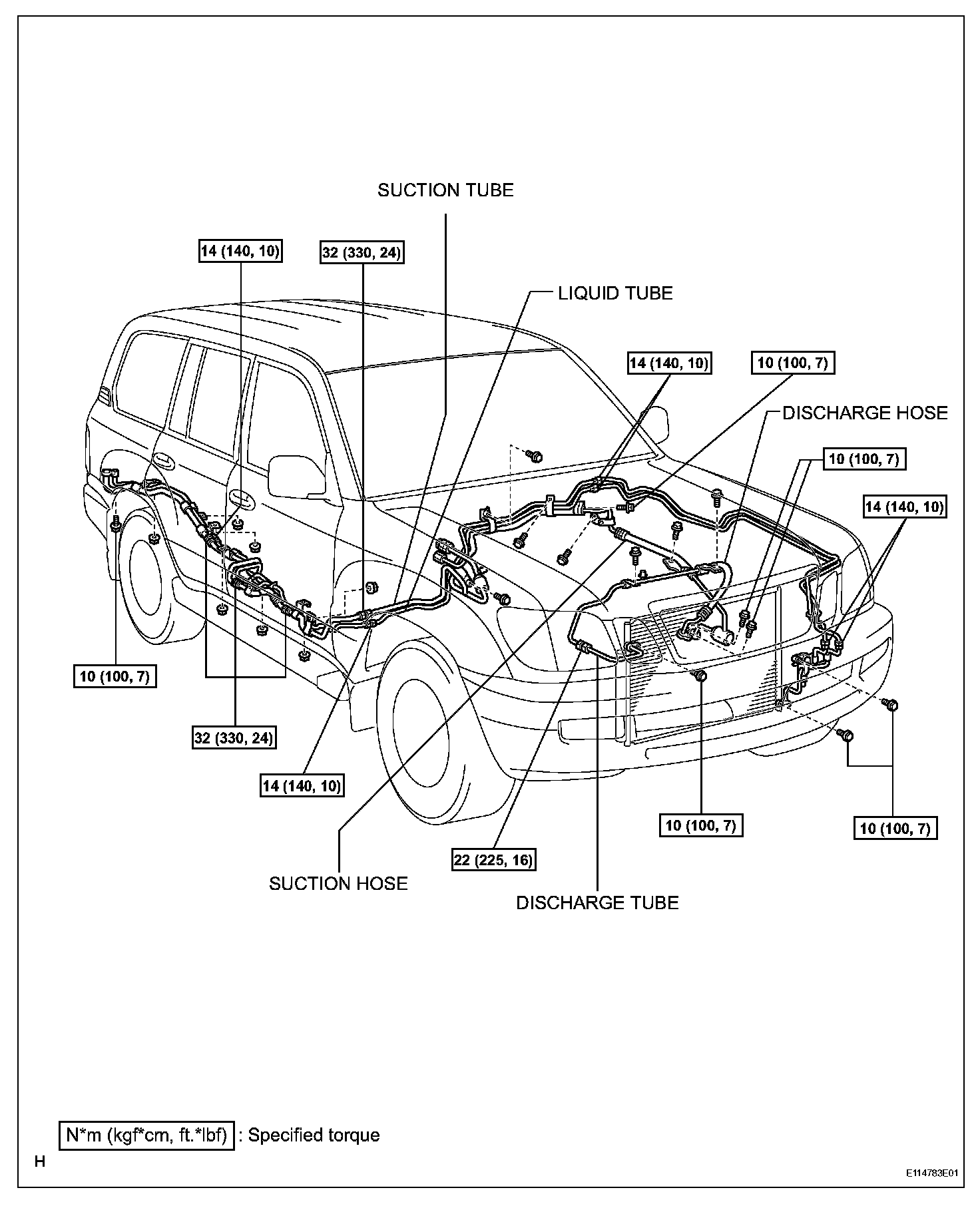 SUCTION TUBE

14 (140, 10)

32 (330, 24)

LIQUID TUBE

14 (140, 10)

10 (100, 7)

DISCHARGE HOSE

10 (100, 7)

14 (140, 10)

10 (100, 7)

32 (330, 24)

14 (140, 10)

10 (100, 7)

10 (100, 7)

22 (225, 16)

SUCTION HOSE

DISCHARGE TUBE

N*m (kgf*cm, ft.*lbf) : Specified torque

H

E114783E01