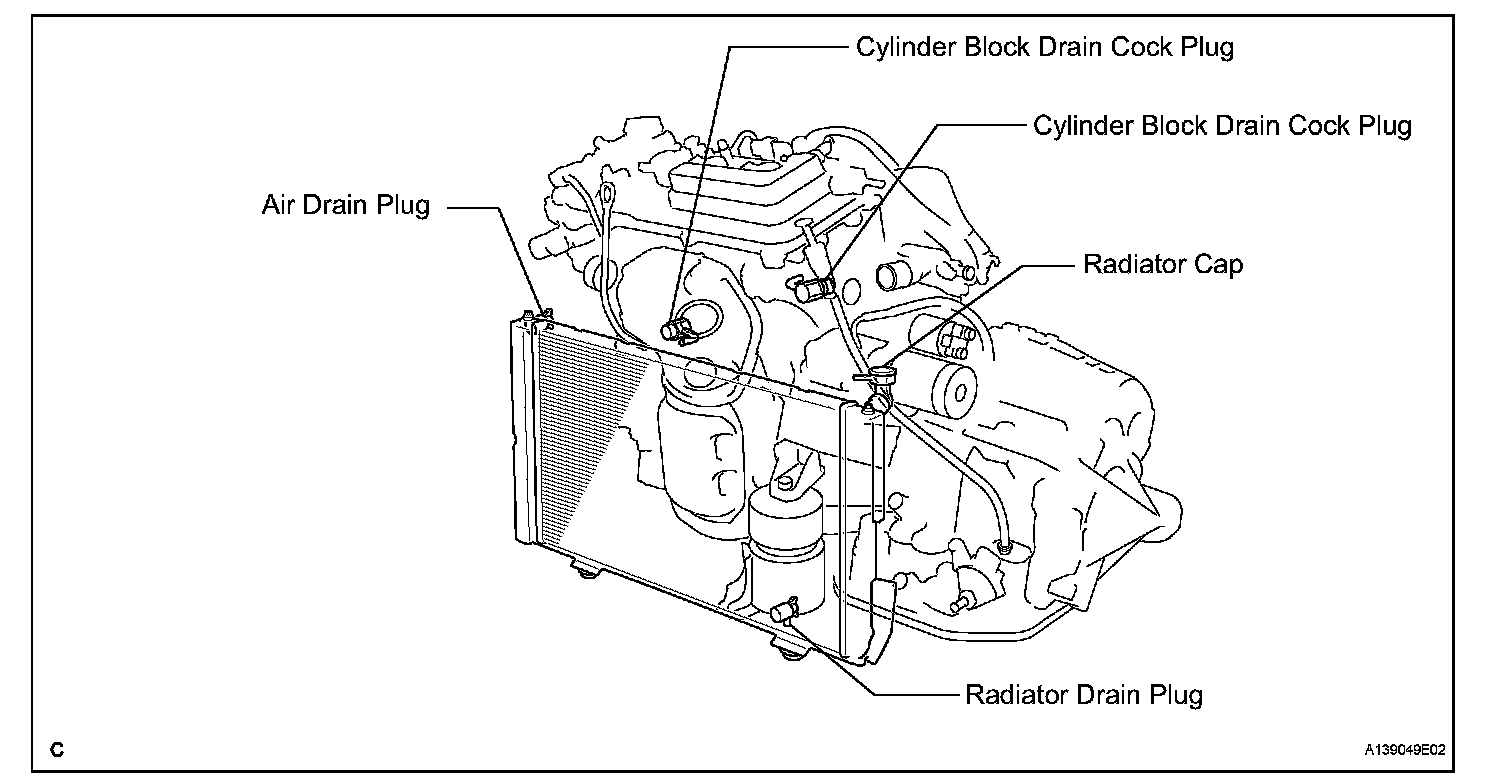 Cylinder Block Drain Cock Plug

Cylinder Block Drain Cock Plug

Air Drain Plug

Radiator Cap

Radiator Drain Plug

C

A139049E02