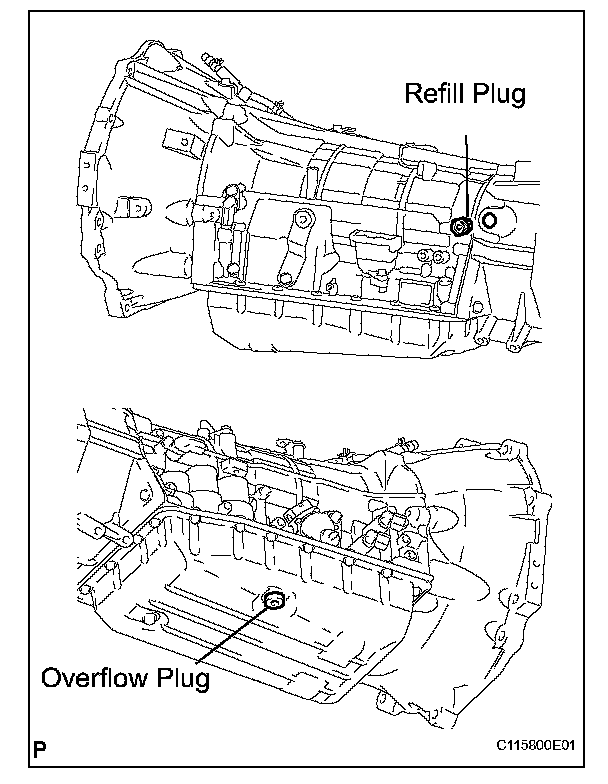 Refill Plug

Overflow Plug

P

C115800E01