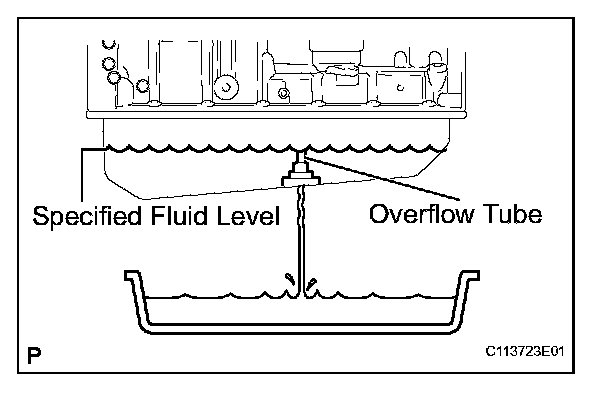 Specified Fluid Level

Overflow Tube

P

C113723E01