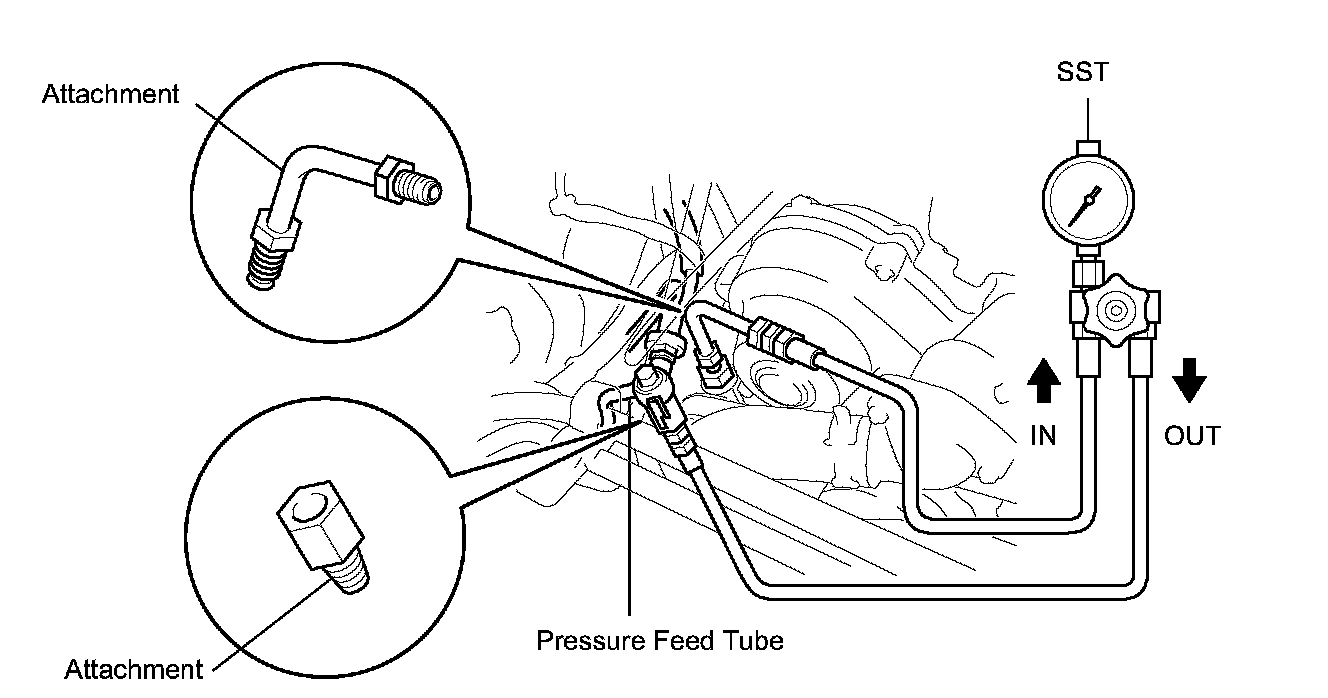 Attachment

SST

IN

OUT

Pressure Feed Tube

Attachment