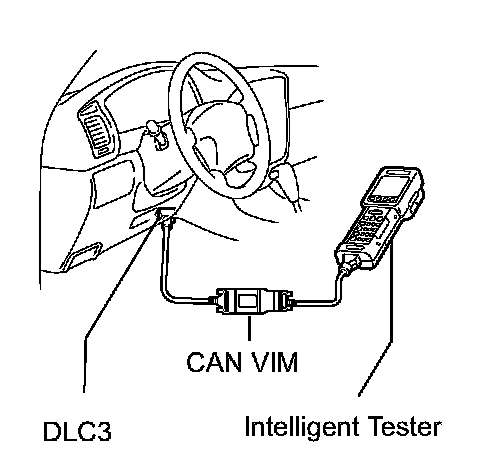 CAN VIM

DLC3

Intelligent Tester