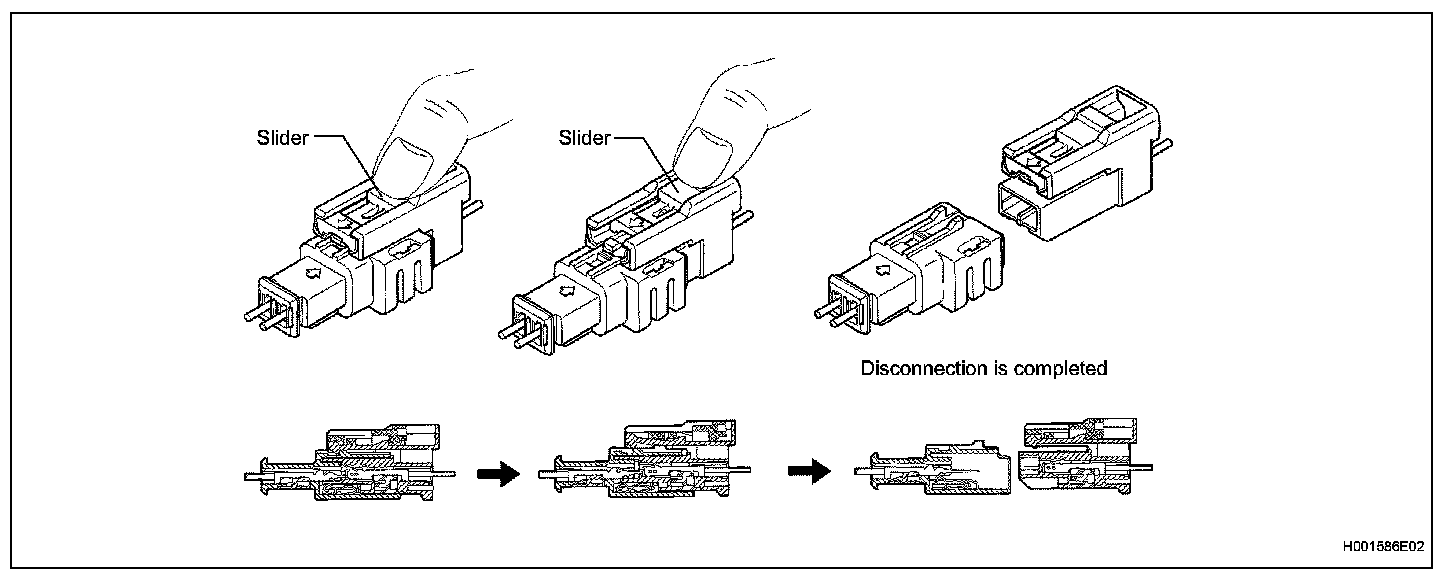 Slider

Slider

Disconnection is completed

H001586E02