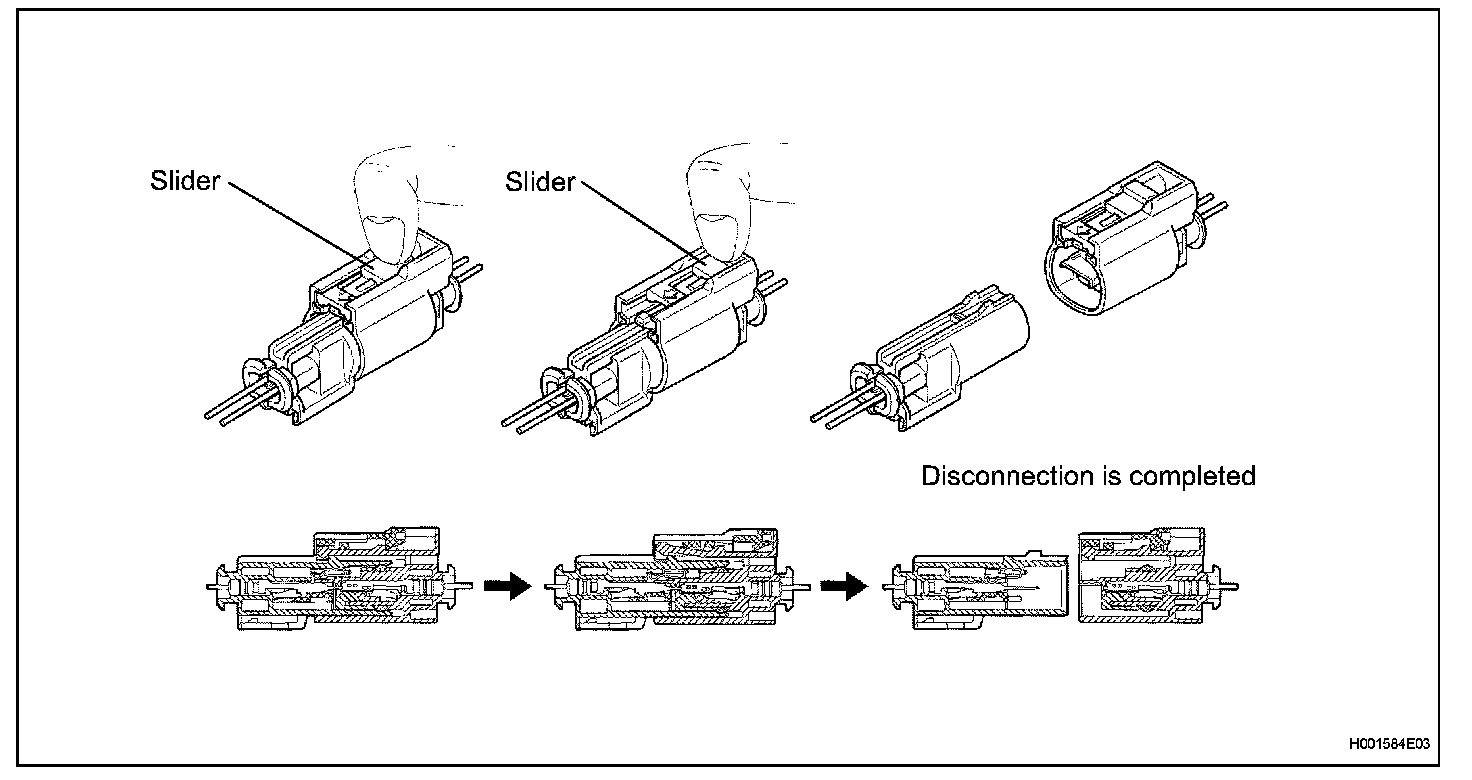 Slider

Slider

Disconnection is completed

H001584E03