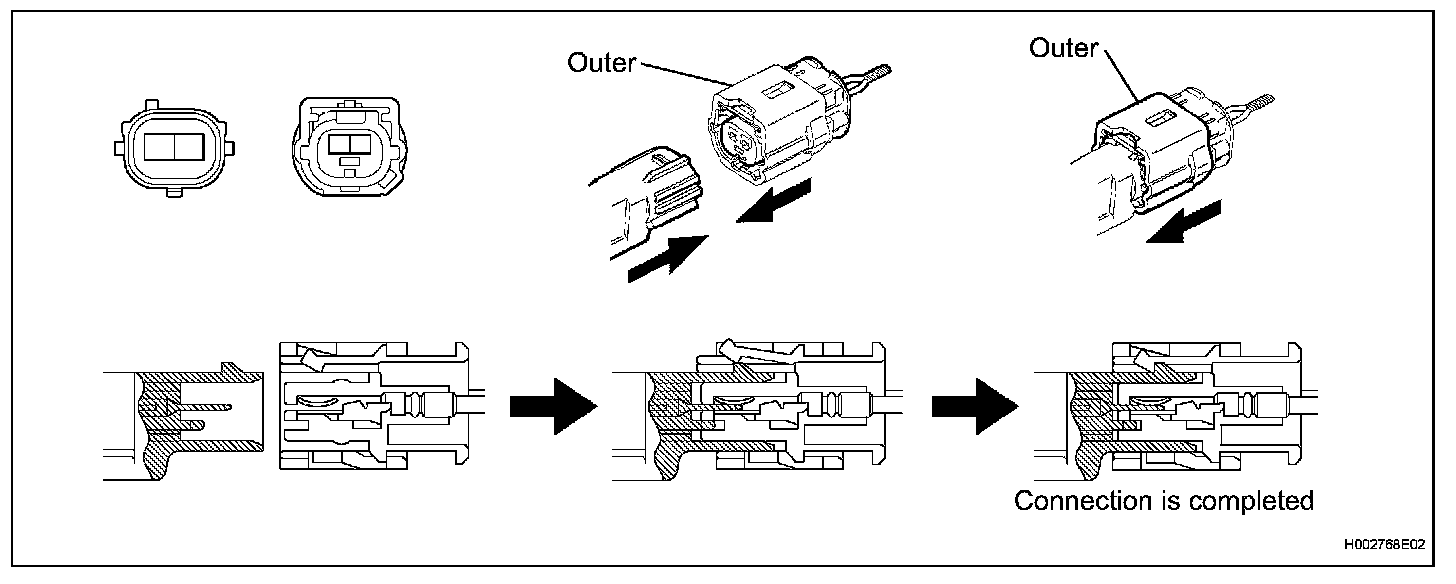 Outer

Outer

Connection is completed

H002768E02