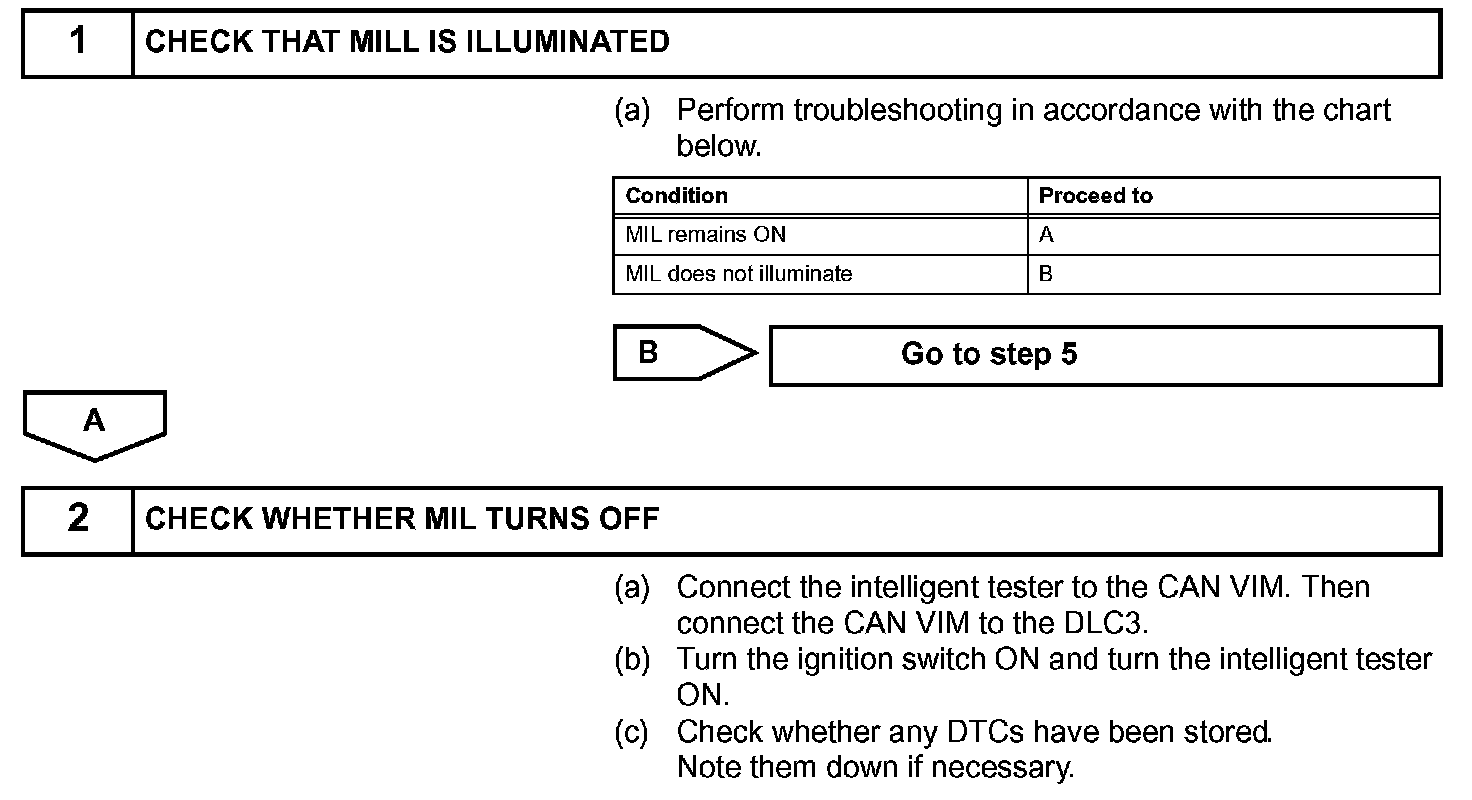 1 CHECK THAT MILL IS ILLUMINATED

(a) Perform troubleshooting in accordance with the chart below.

| Condition | Proceed to |
|---|---|
| MIL remains ON | A |
| MIL does not illuminate | B |

B

Go to step 5

A

2 CHECK WHETHER MIL TURNS OFF

(a) Connect the intelligent tester to the CAN VIM. Then connect the CAN VIM to the DLC3.
(b) Turn the ignition switch ON and turn the intelligent tester ON.
(c) Check whether any DTCs have been stored. Note them down if necessary.