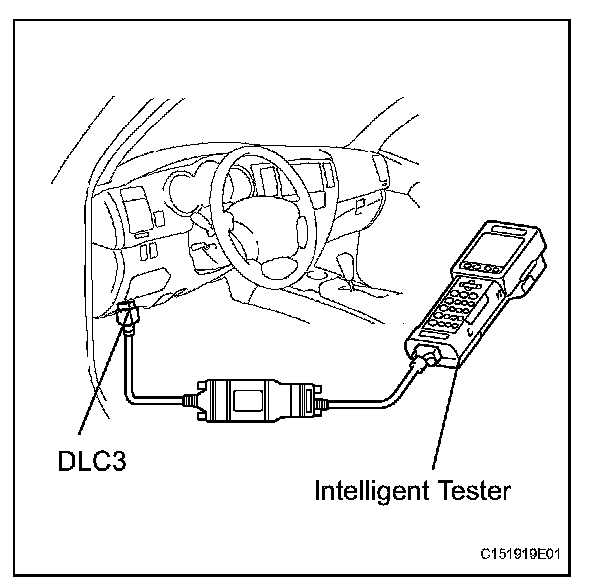 DLC3

Intelligent Tester

C151919E01